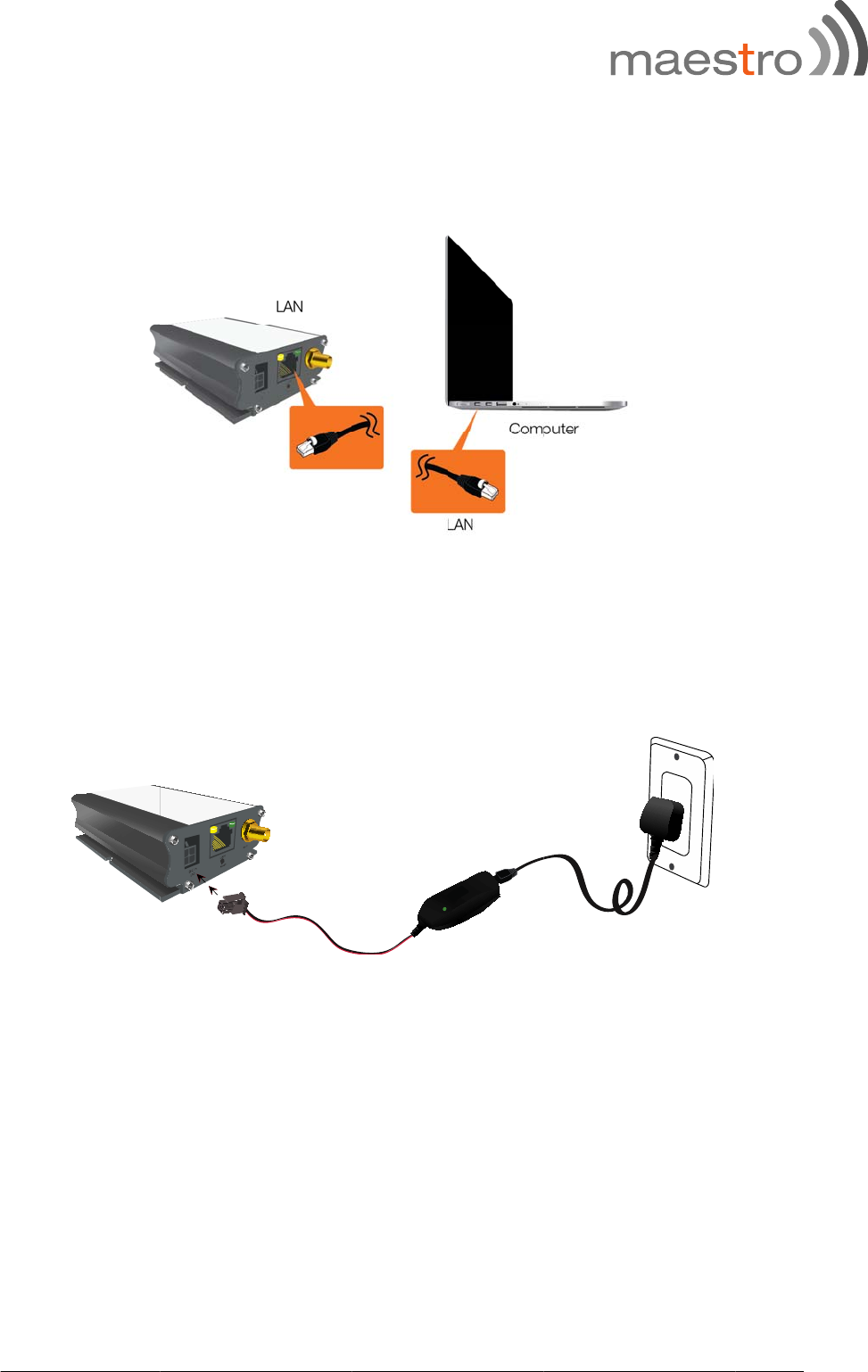 maestro

LAN

Computer

LAN