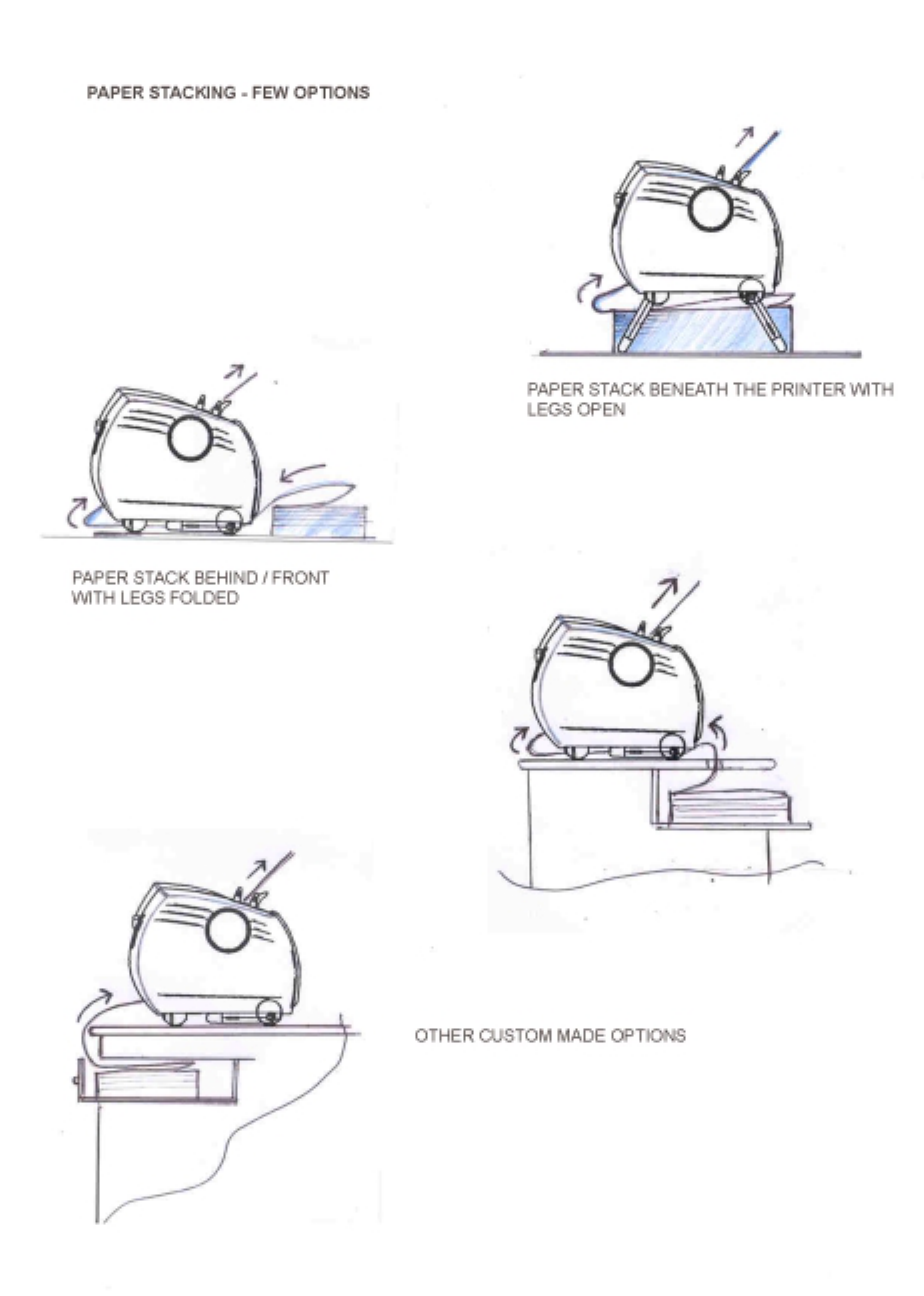 PAPER STACKING - FEW OPTIONS

PAPER STACK BENEATH THE PRINTER WITH LEGS OPEN

PAPER STACK BEHIND / FRONT WITH LEGS FOLDED

OTHER CUSTOM MADE OPTIONS