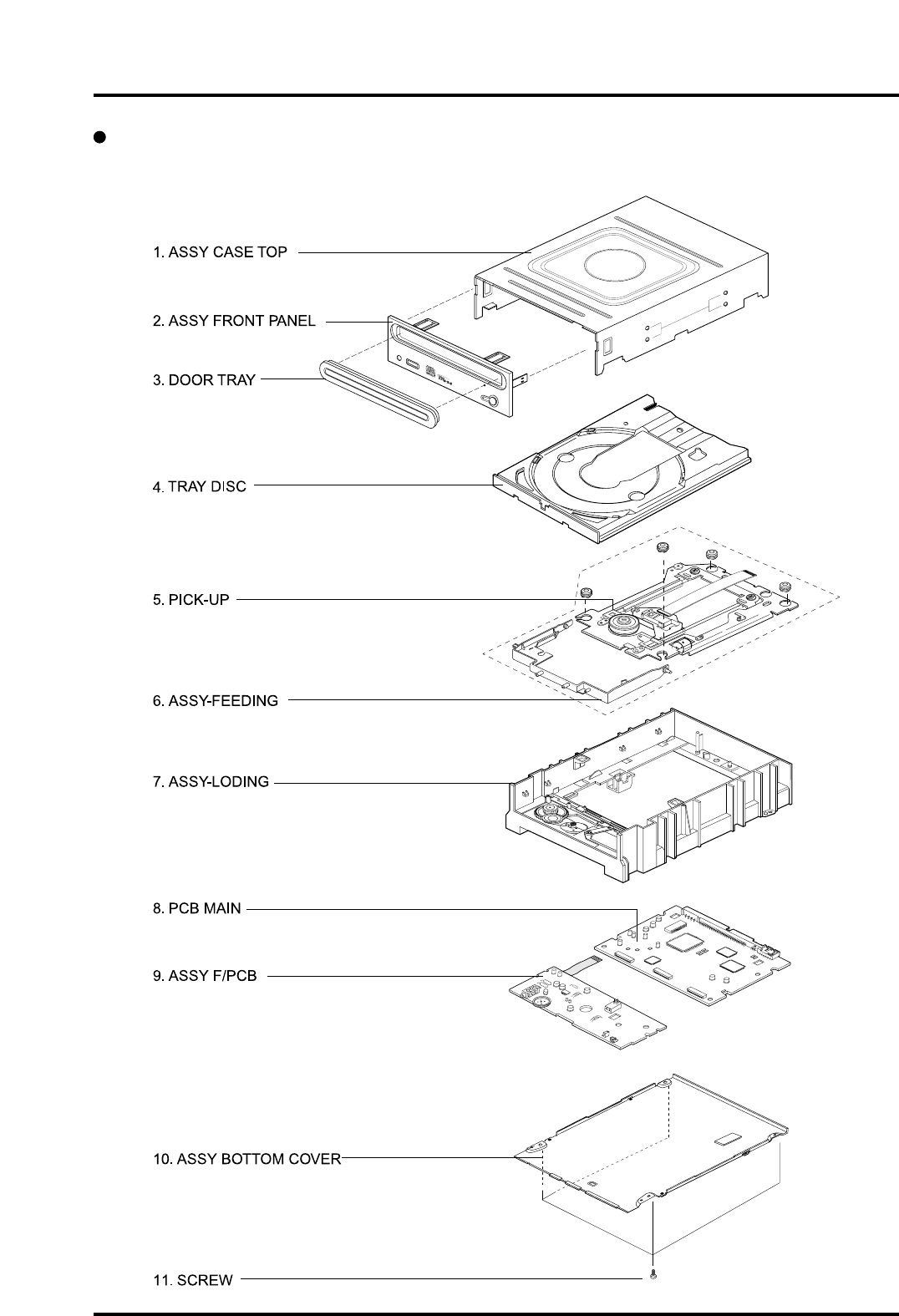 1. ASSY CASE TOP

2. ASSY FRONT PANEL

3. DOOR TRAY

4. TRAY DISC

5. PICK-UP

6. ASSY-FEEDING

7. ASSY-LODING

8. PCB MAIN

9. ASSY F/PCB

10. ASSY BOTTOM COVER

11. SCREW