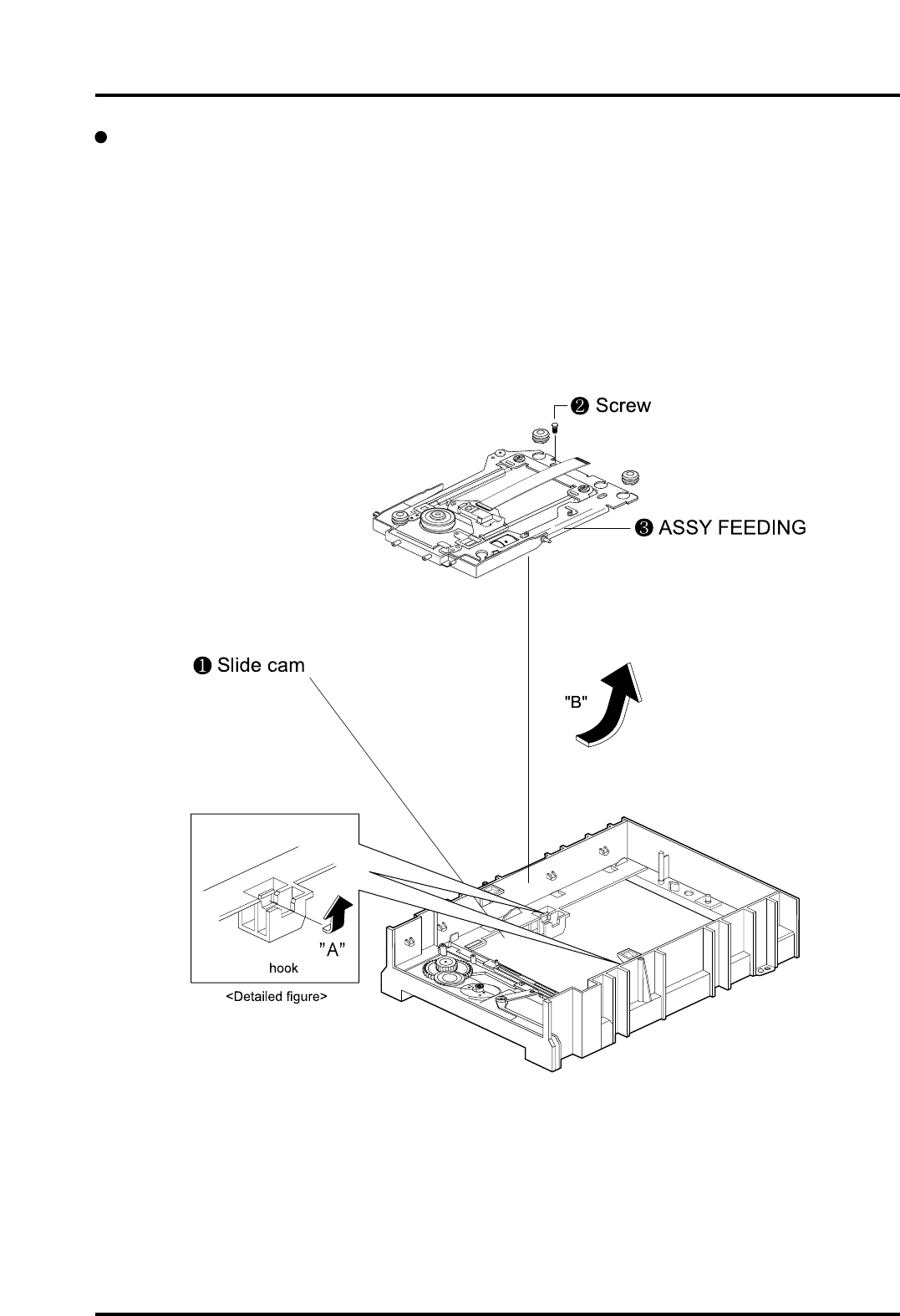 ❷ Screw

❸ ASSY FEEDING

❶ Slide cam

"B"

"A"

hook

<Detailed figure>