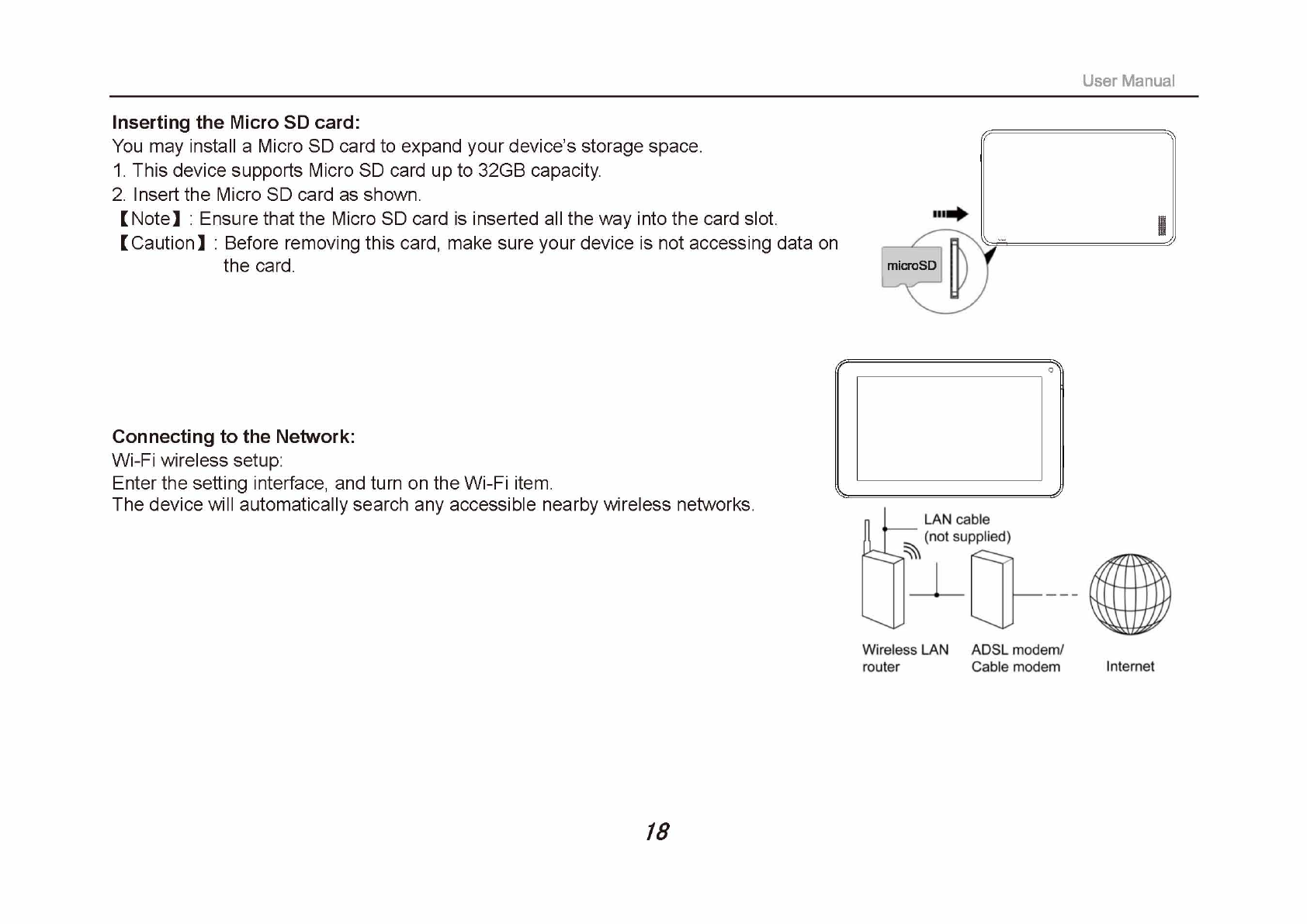 User Manual

Inserting the Micro SD card:
You may install a Micro SD card to expand your device's storage space.
1. This device supports Micro SD card up to 32GB capacity.
2. Insert the Micro SD card as shown.
【Note】: Ensure that the Micro SD card is inserted all the way into the card slot.
【Caution】: Before removing this card, make sure your device is not accessing data on the card.

microSD

Connecting to the Network:
Wi-Fi wireless setup:
Enter the setting interface, and turn on the Wi-Fi item.
The device will automatically search any accessible nearby wireless networks.

LAN cable
(not supplied)

Wireless LAN router

ADSL modem/ Cable modem

Internet

18