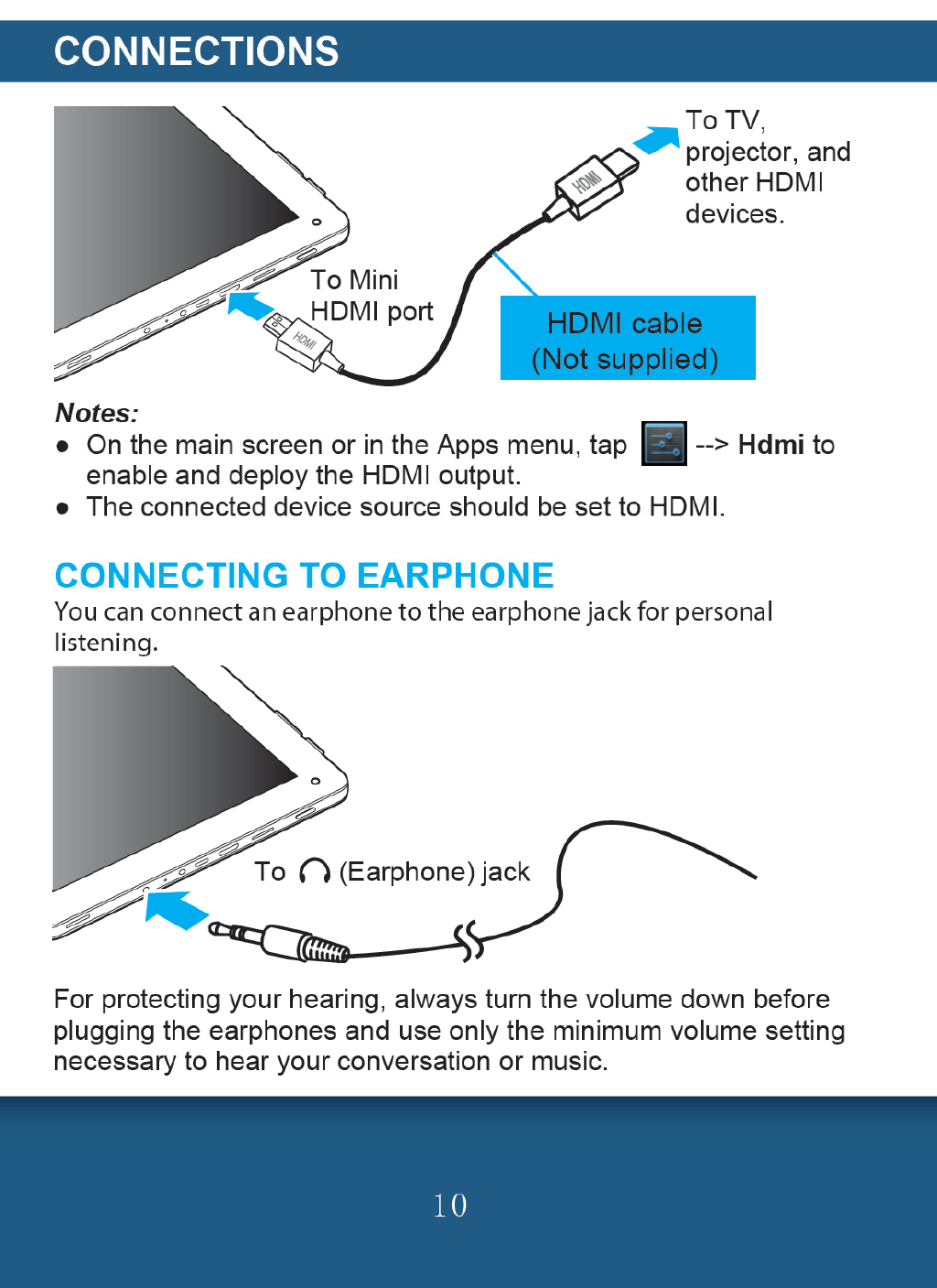 CONNECTIONS

To TV, projector, and other HDMI devices.

HDMI

To Mini HDMI port

HDMI

HDMI cable
(Not supplied)

Notes:
● On the main screen or in the Apps menu, tap --> Hdmi to enable and deploy the HDMI output.
● The connected device source should be set to HDMI.

CONNECTING TO EARPHONE
You can connect an earphone to the earphone jack for personal listening.

To (Earphone) jack

For protecting your hearing, always turn the volume down before plugging the earphones and use only the minimum volume setting necessary to hear your conversation or music.

10