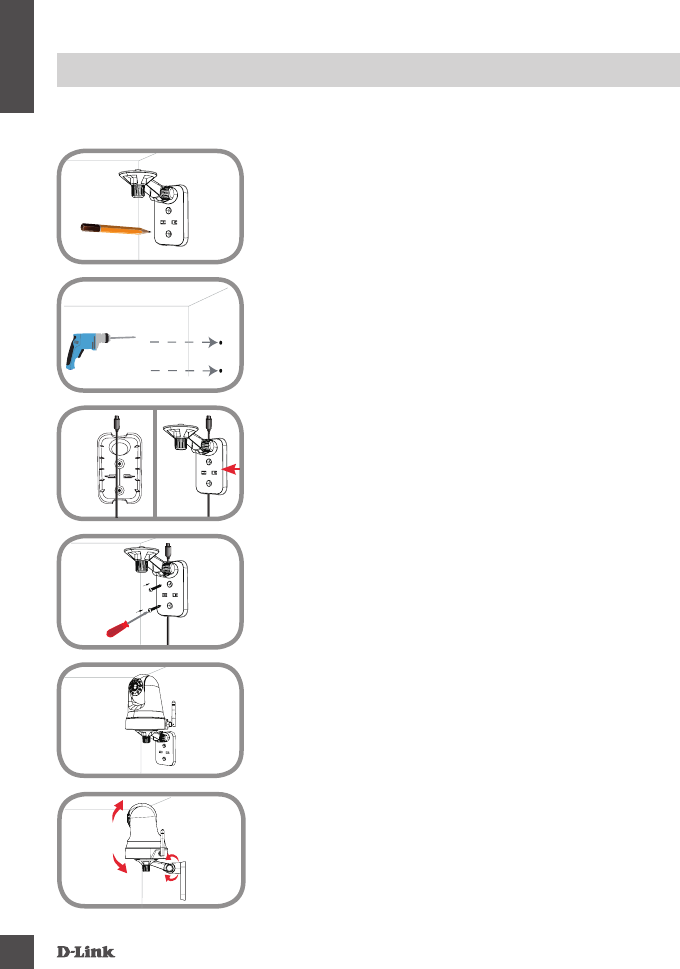 D-Link