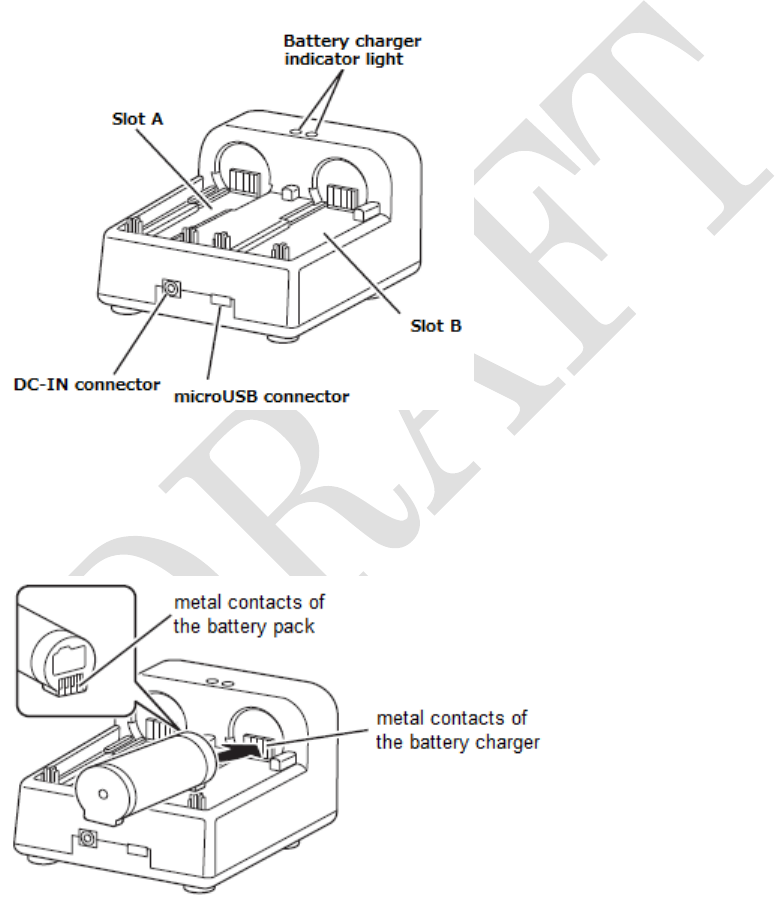 Battery charger indicator light

Slot A

Slot B

DC-IN connector

microUSB connector

DRAFT

metal contacts of the battery pack

metal contacts of the battery charger