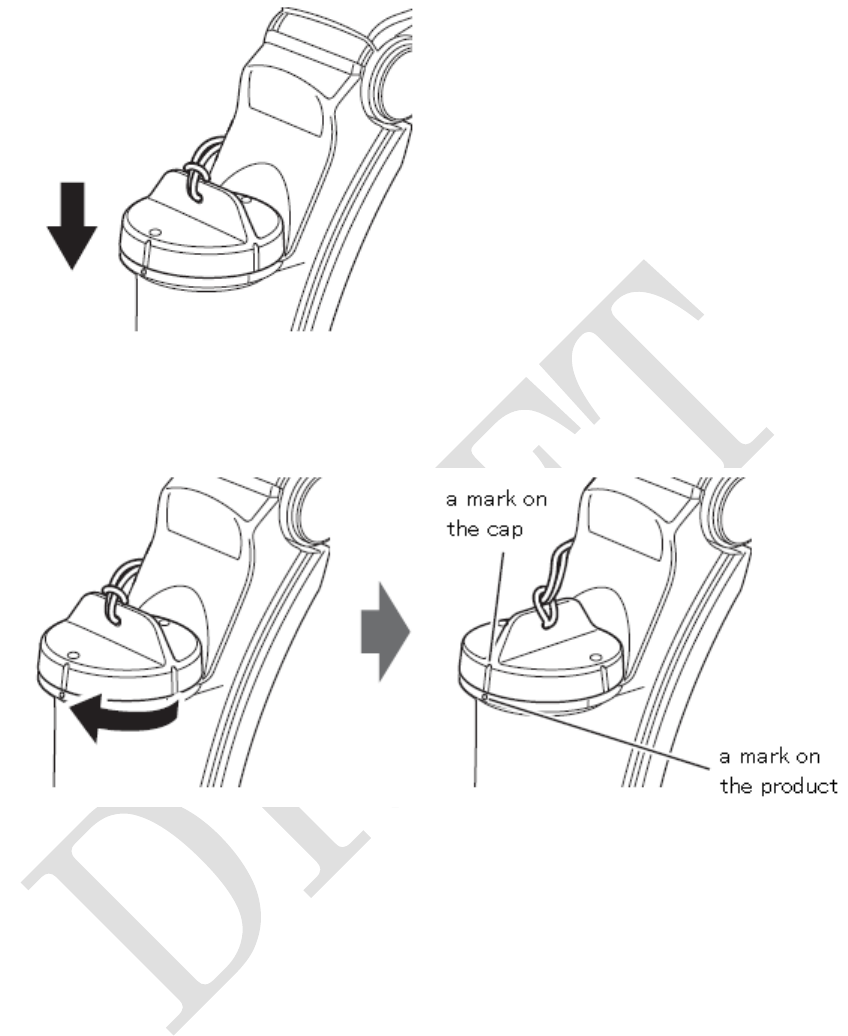 a mark on the cap

a mark on the product

DRAFT