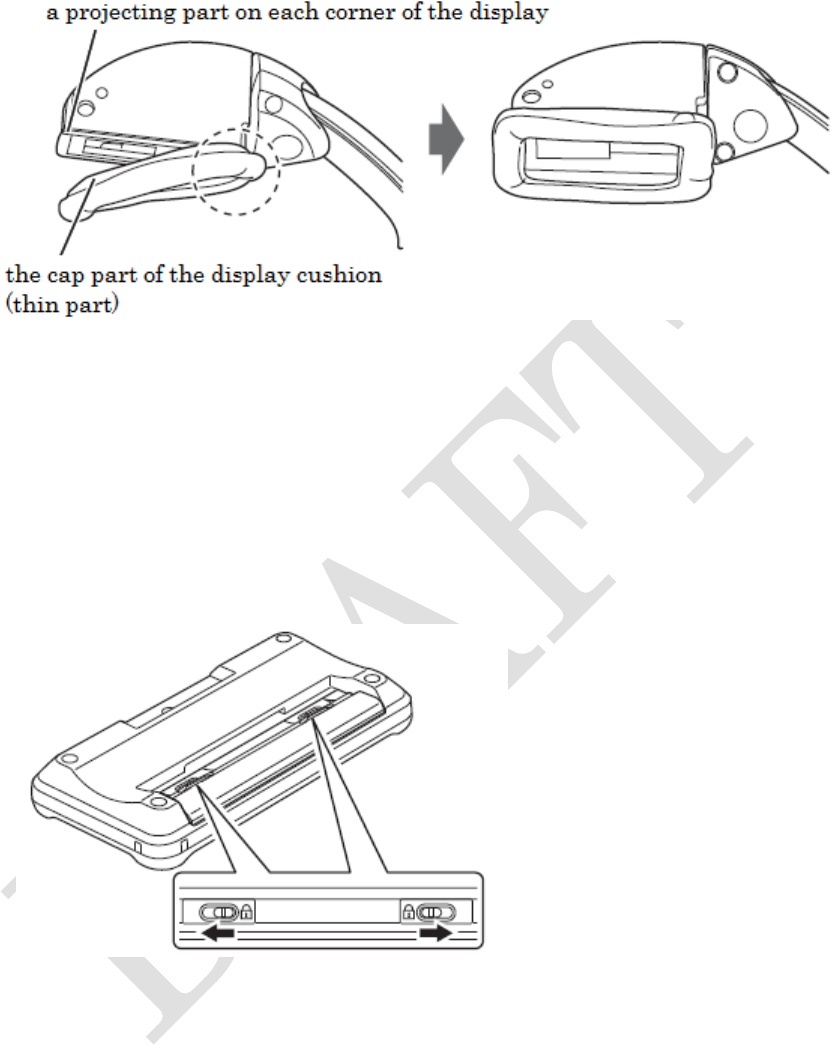 a projecting part on each corner of the display

the cap part of the display cushion (thin part)

DRAFT