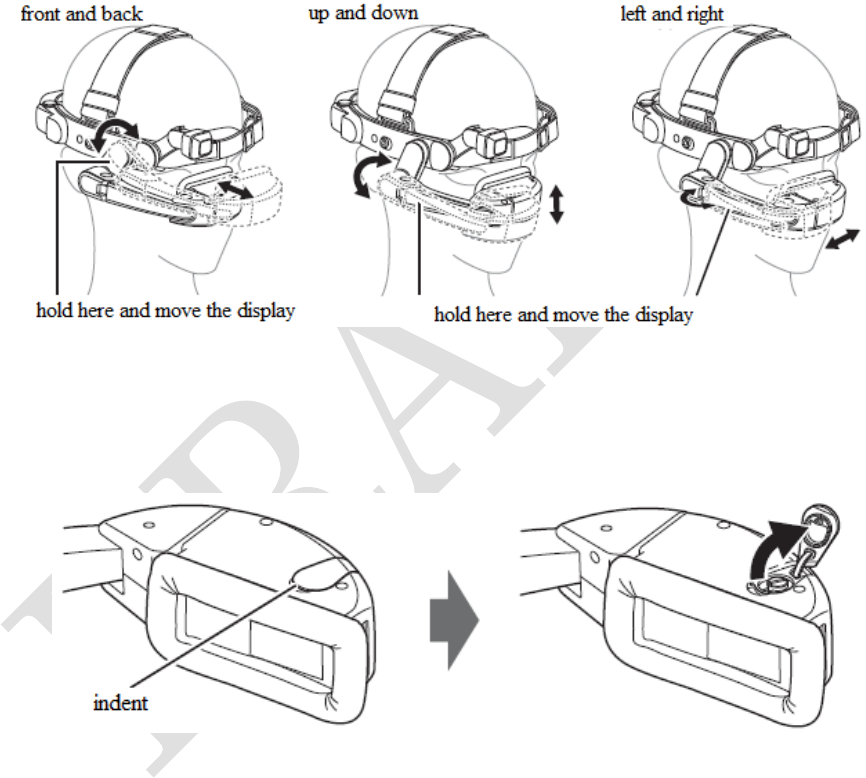 front and back

up and down

left and right

hold here and move the display

hold here and move the display

indent