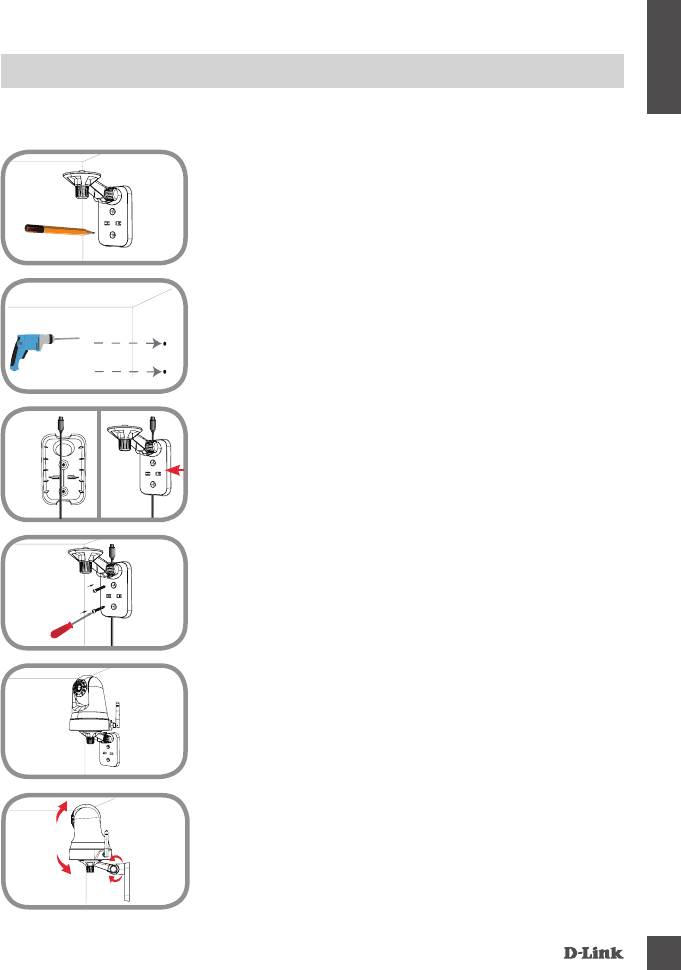 D-Link