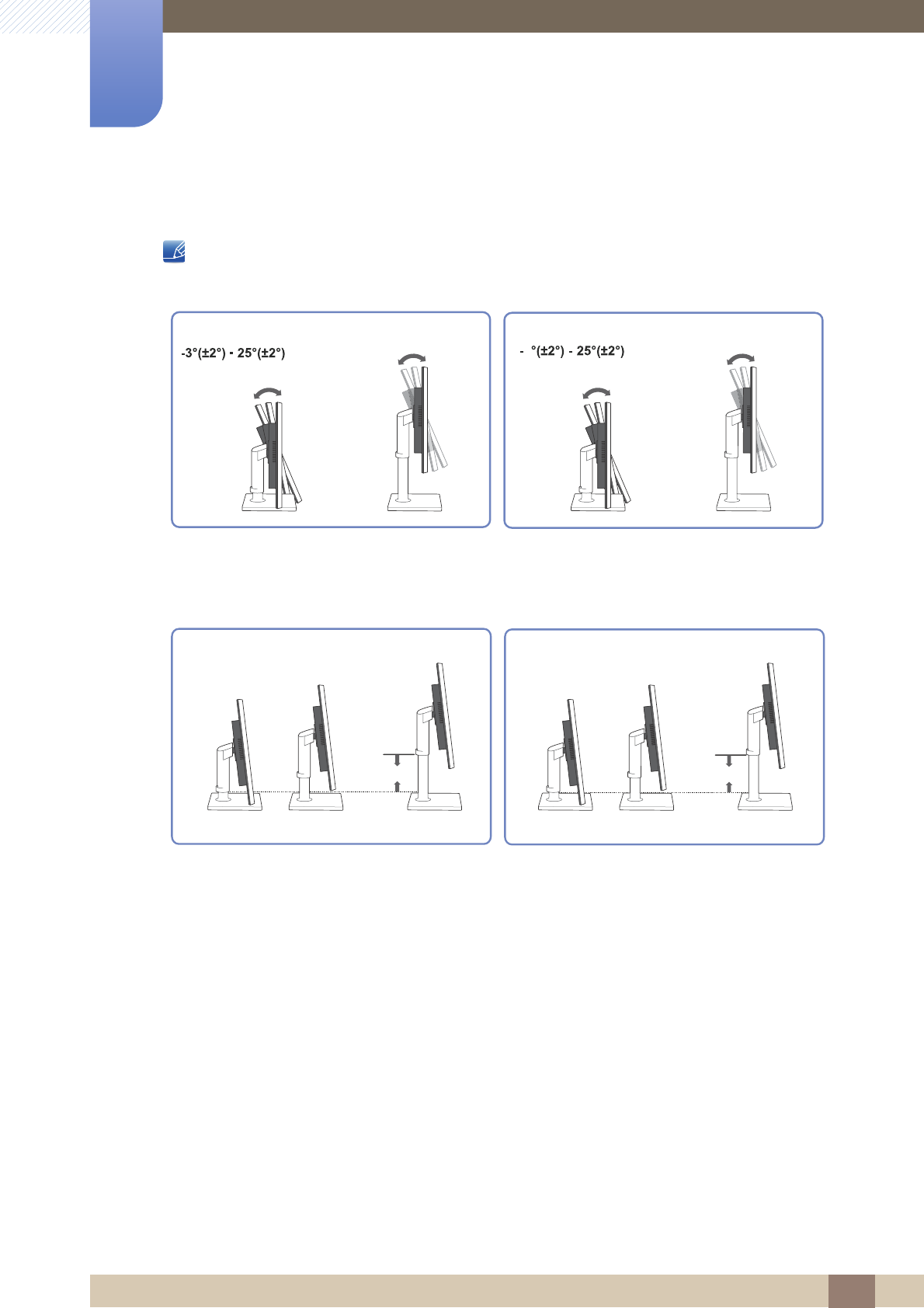 -3°(±2°) - 25°(±2°)

- °(±2°) - 25°(±2°)