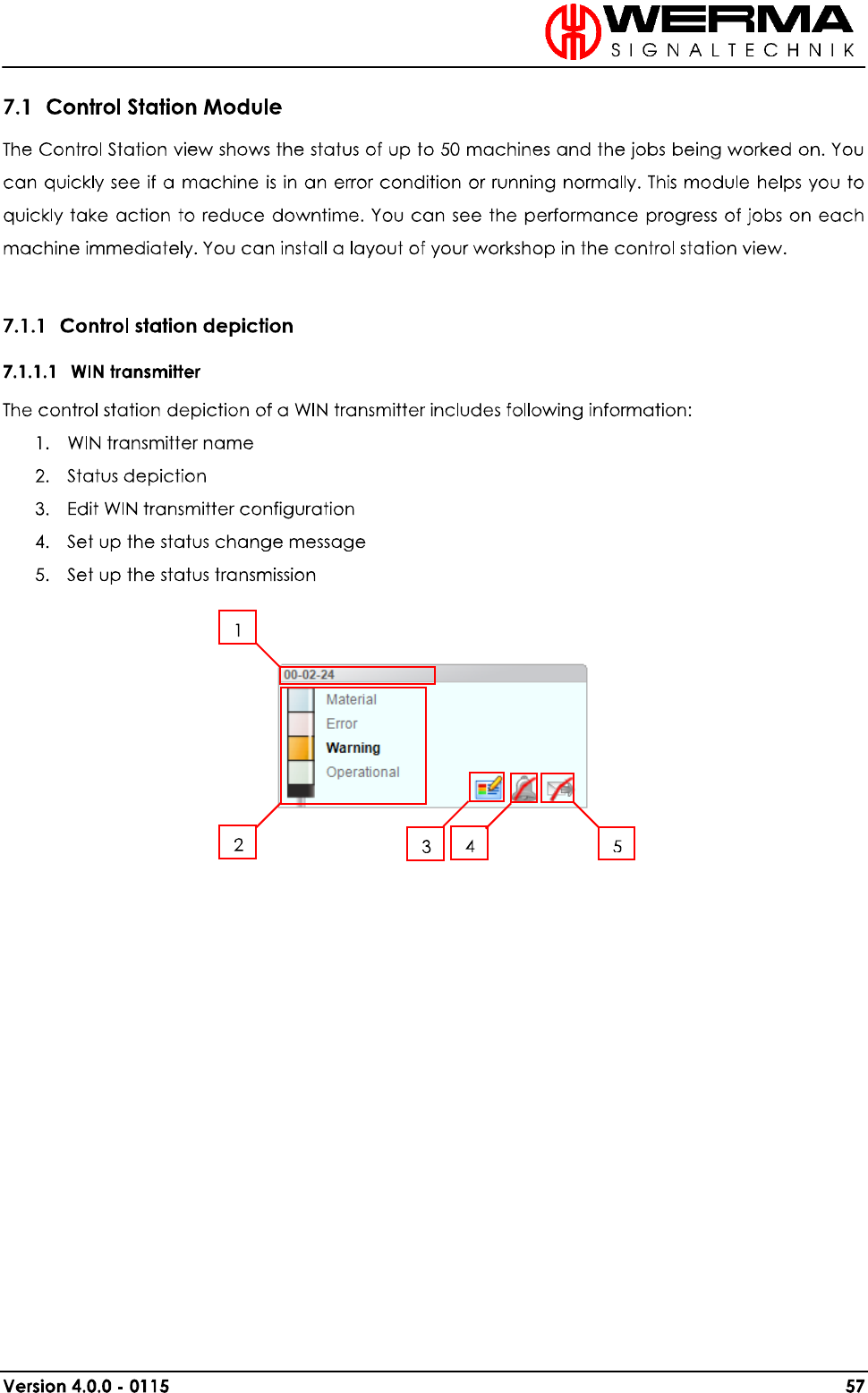 WERMA
SIGNALTECHNIK

7.1 Control Station Module

The Control Station view shows the status of up to 50 machines and the jobs being worked on. You can quickly see if a machine is in an error condition or running normally. This module helps you to quickly take action to reduce downtime. You can see the performance progress of jobs on each machine immediately. You can install a layout of your workshop in the control station view.

7.1.1 Control station depiction

7.1.1.1 WIN transmitter

The control station depiction of a WIN transmitter includes following information:

1. WIN transmitter name
2. Status depiction
3. Edit WIN transmitter configuration
4. Set up the status change message
5. Set up the status transmission

1

00-02-24

Material
Error
Warning
Operational

2

3

4

5

Version 4.0.0 - 0115

57