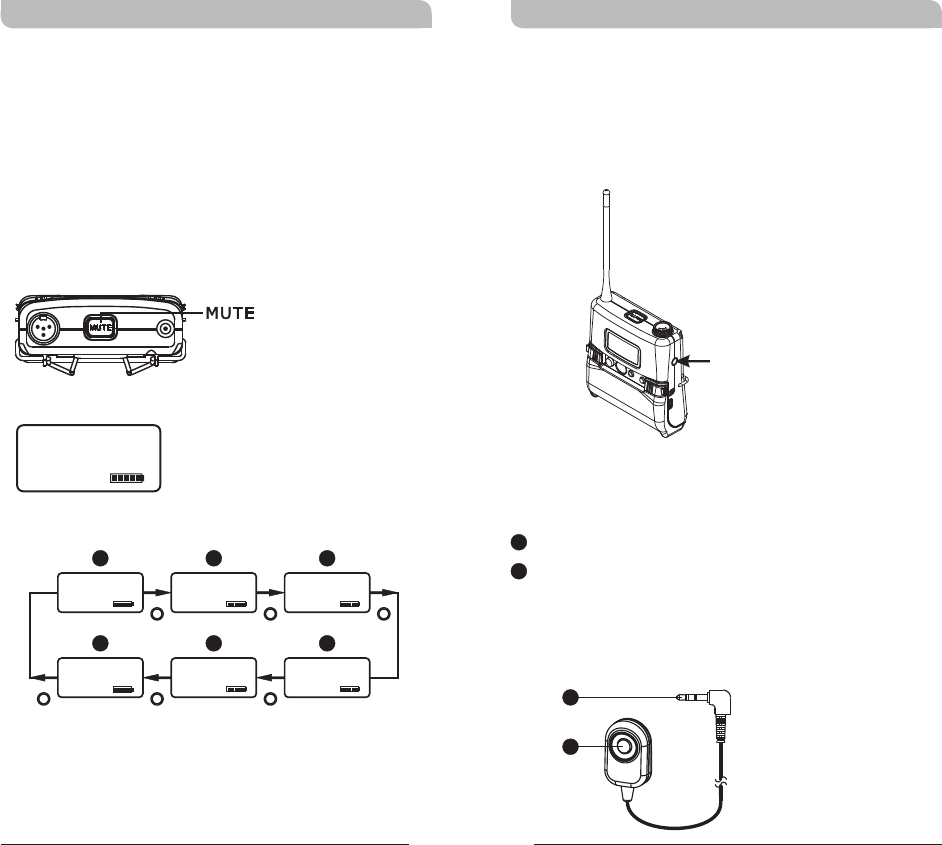 MUTE

MUTE