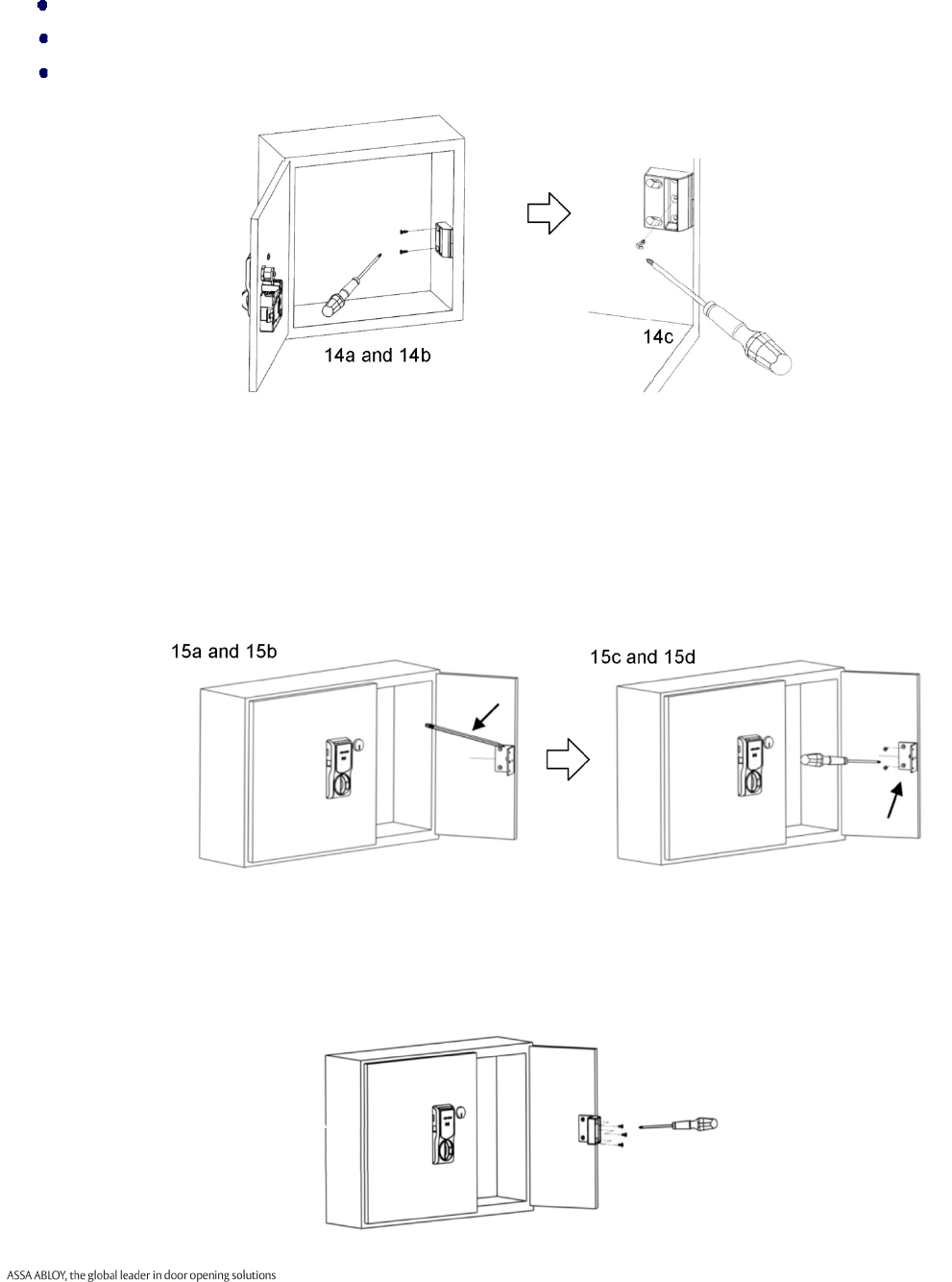 14a and 14b

14c

15a and 15b

15c and 15d

ASSA ABLOY, the global leader in door opening solutions