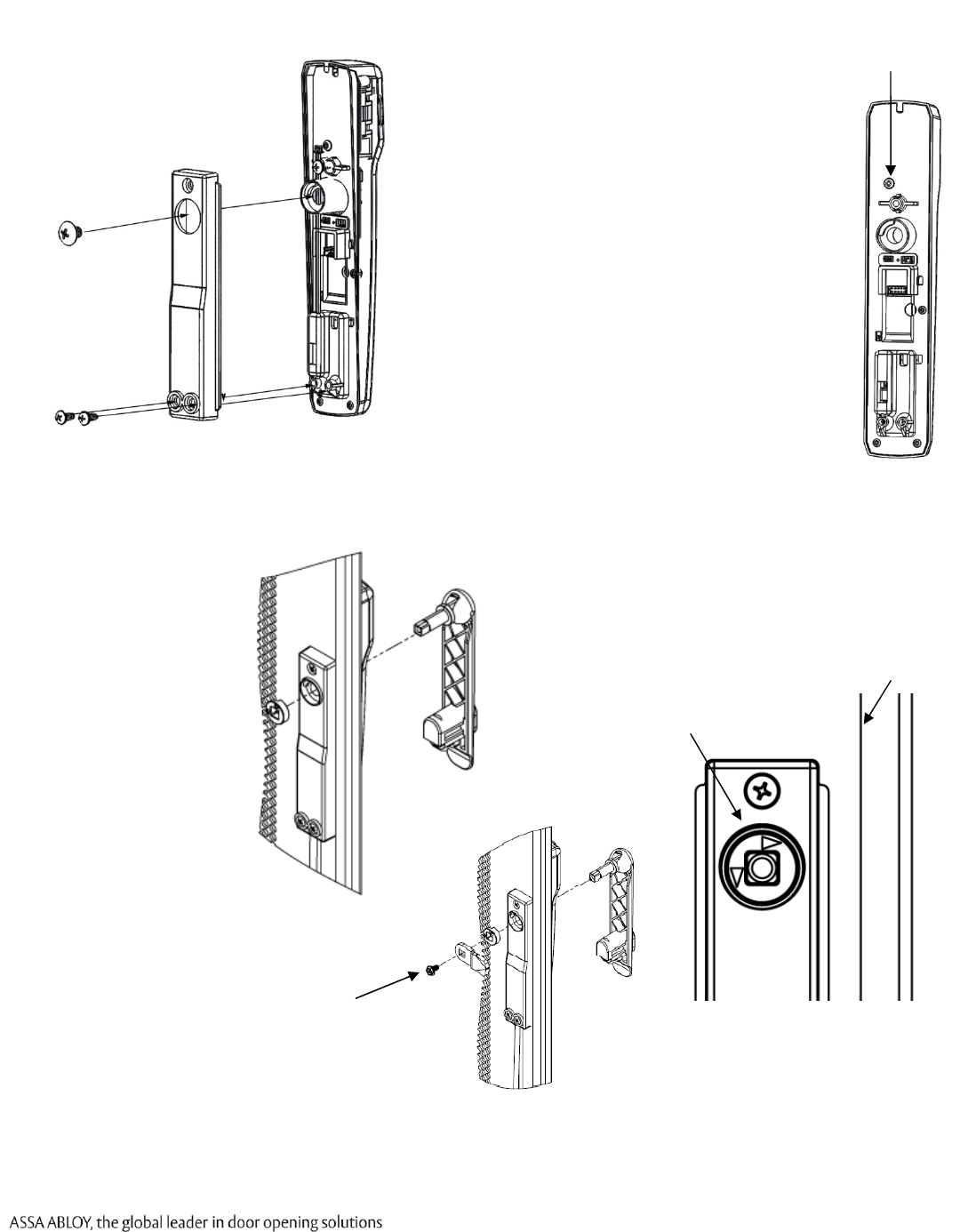 ASSA ABLOY, the global leader in door opening solutions