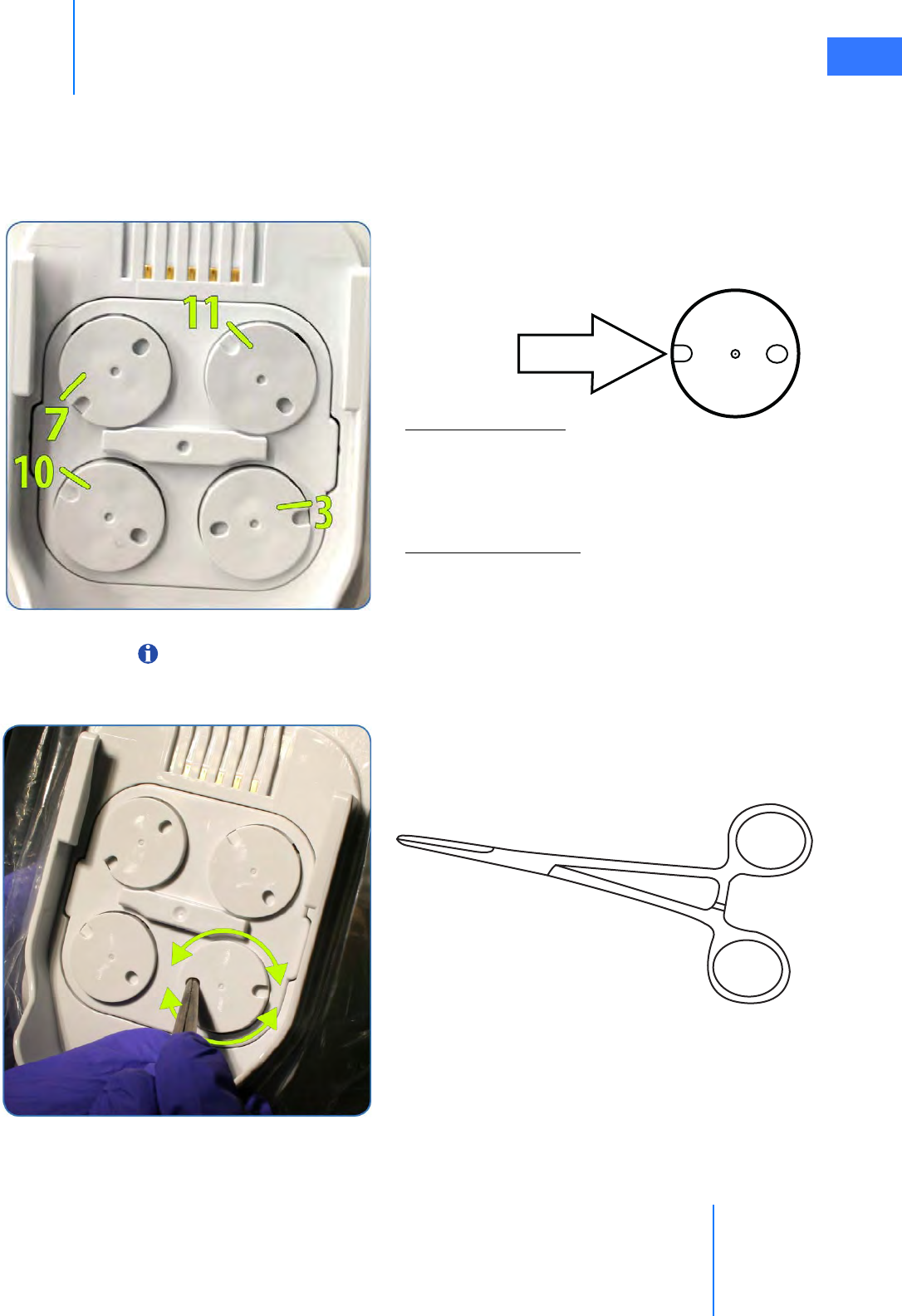 11

7

10

3