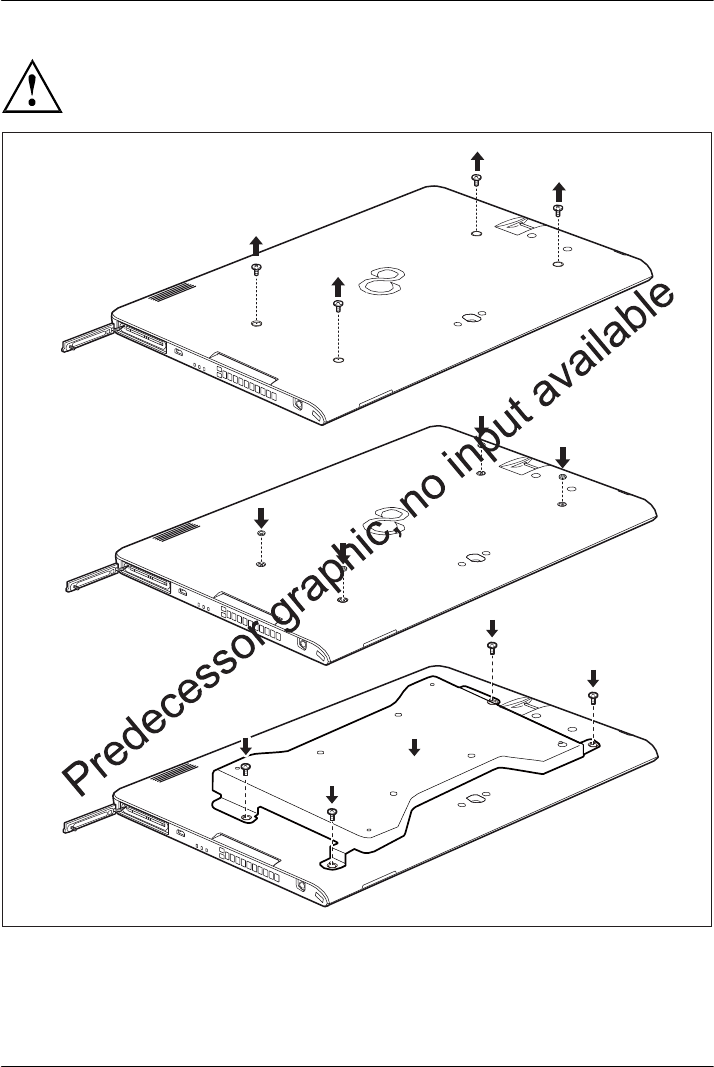 Predecessor graphic, no input available