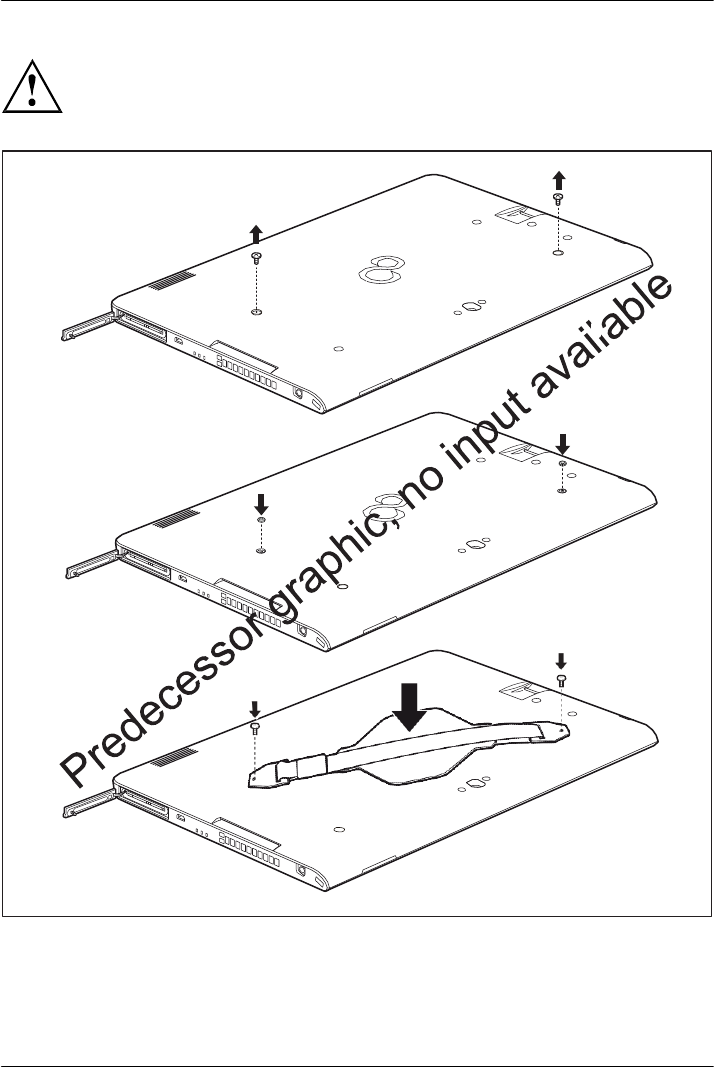 Predecessor graphic, no input available