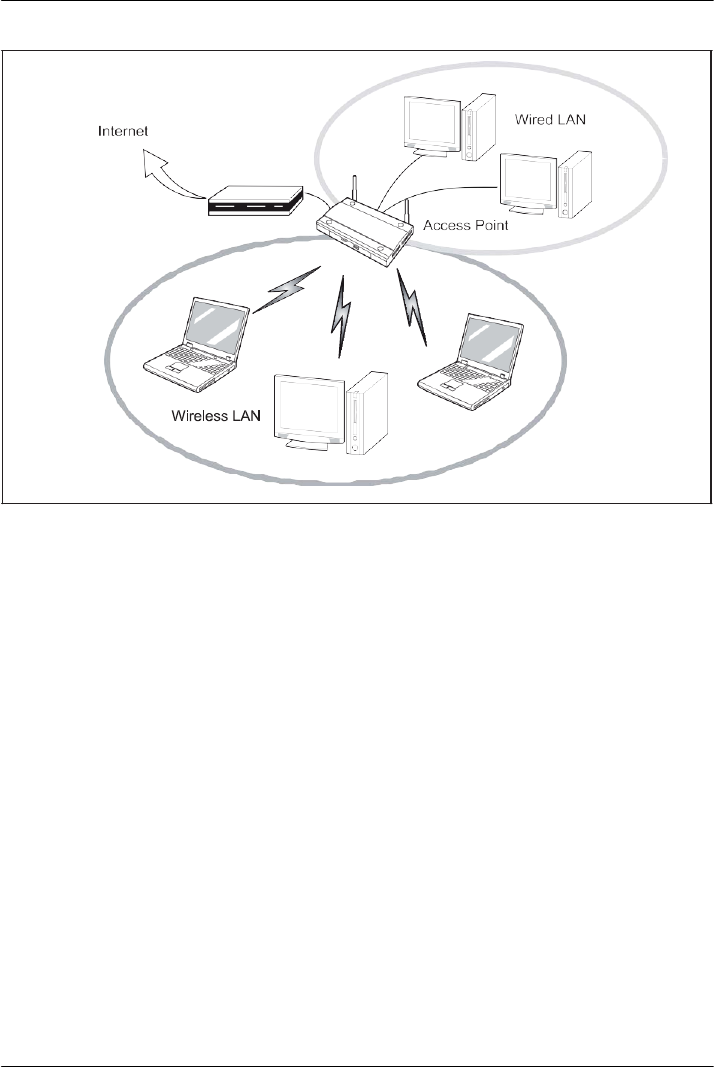 Internet

Wired LAN

Access Point

Wireless LAN