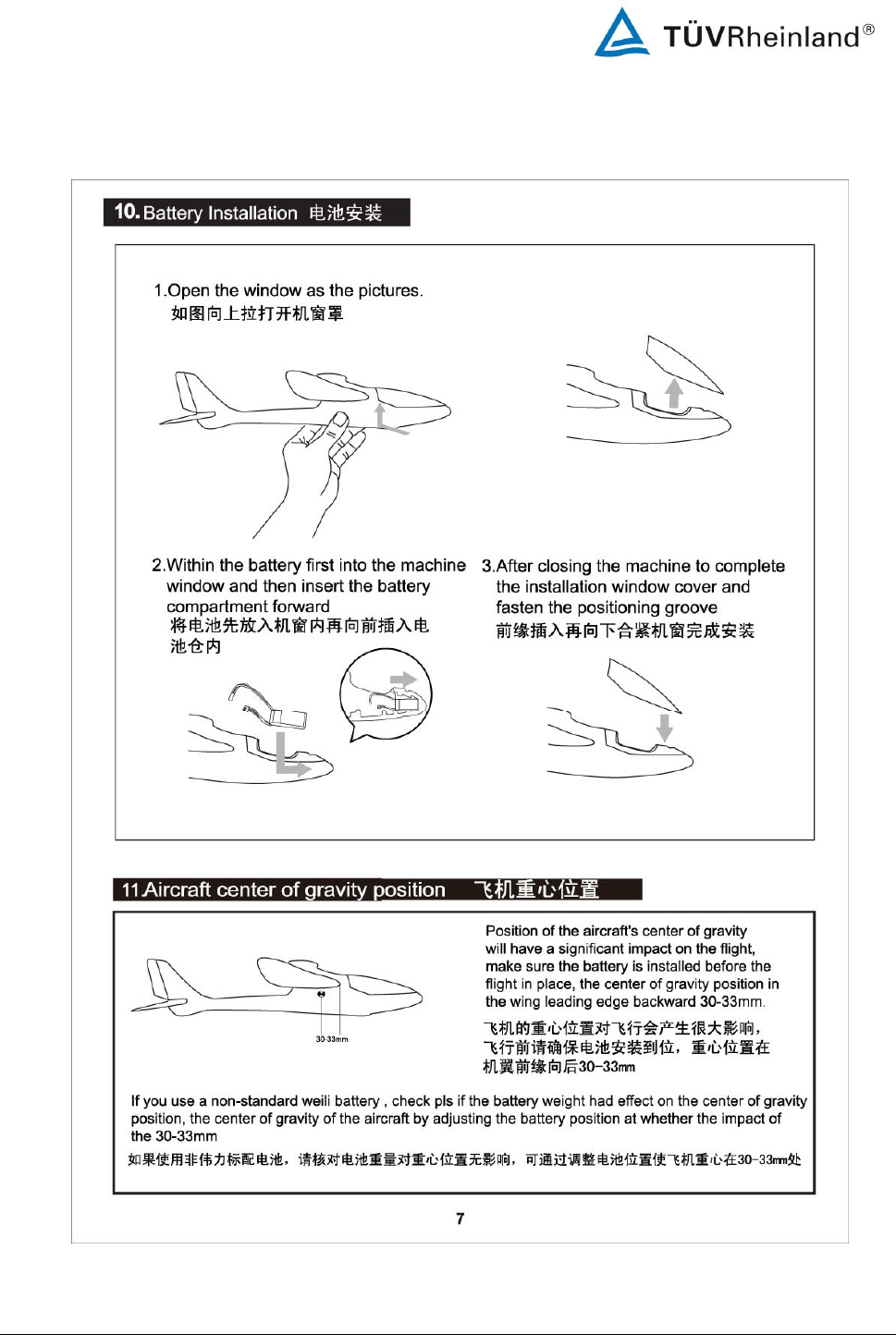 TÜVRheinland®

10. Battery Installation 电池安装

1.Open the window as the pictures.
如图向上拉打开机窗罩

2.Within the battery first into the machine window and then insert the battery compartment forward
将电池先放入机窗内再向前插入电池仓内

3.After closing the machine to complete the installation window cover and fasten the positioning groove
前缘插入再向下合紧机窗完成安装

11.Aircraft center of gravity position 飞机重心位置

30-33mm

Position of the aircraft's center of gravity will have a significant impact on the flight, make sure the battery is installed before the flight in place, the center of gravity position in the wing leading edge backward 30-33mm.

飞机的重心位置对飞行会产生很大影响，飞行前请确保电池安装到位，重心位置在机翼前缘向后30-33㎜

If you use a non-standard weili battery , check pls if the battery weight had effect on the center of gravity position, the center of gravity of the aircraft by adjusting the battery position at whether the impact of the 30-33mm

如果使用非伟力标配电池，请核对电池重量对重心位置无影响，可通过调整电池位置使飞机重心在30-33㎜处

7