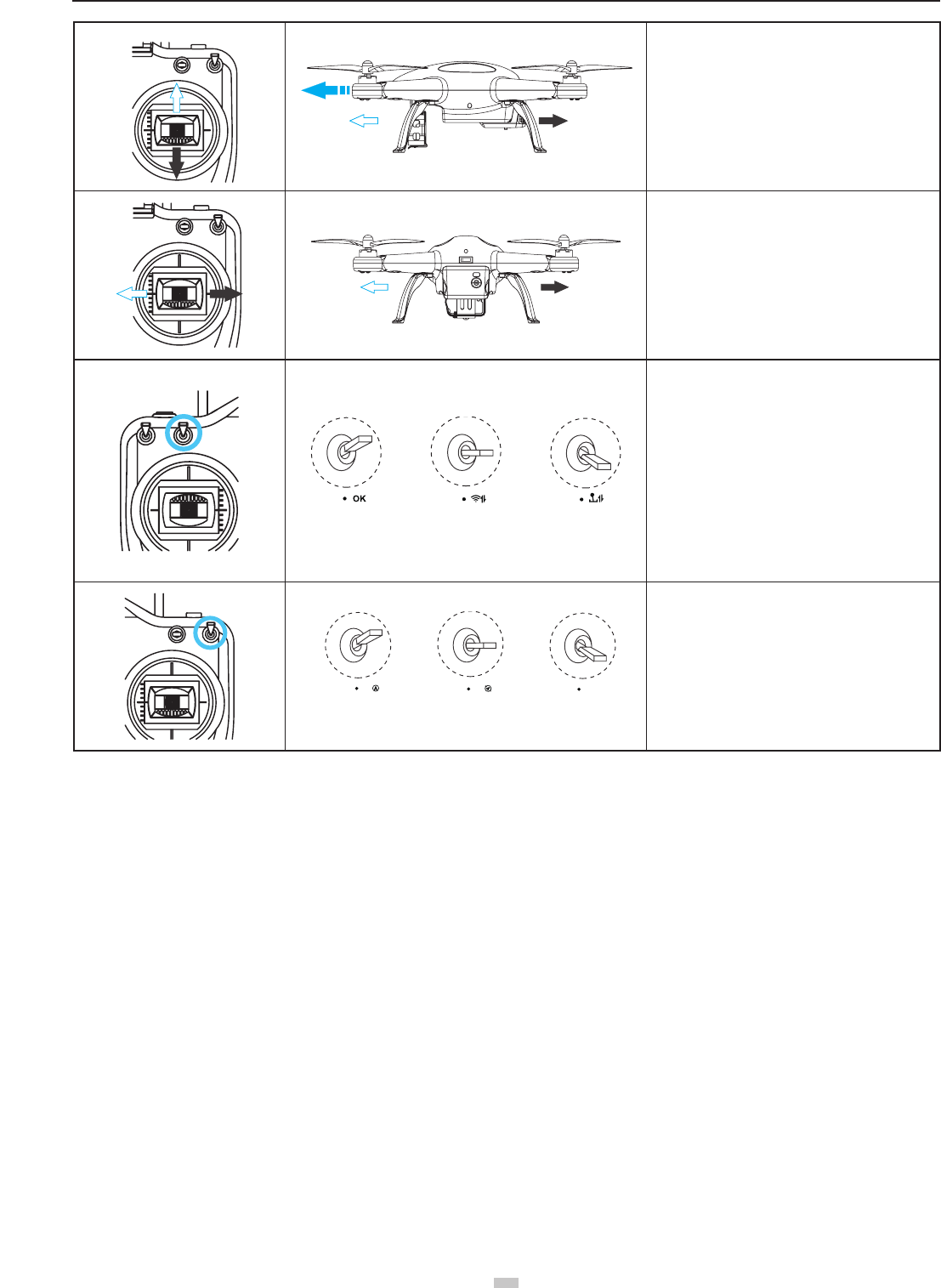 OK