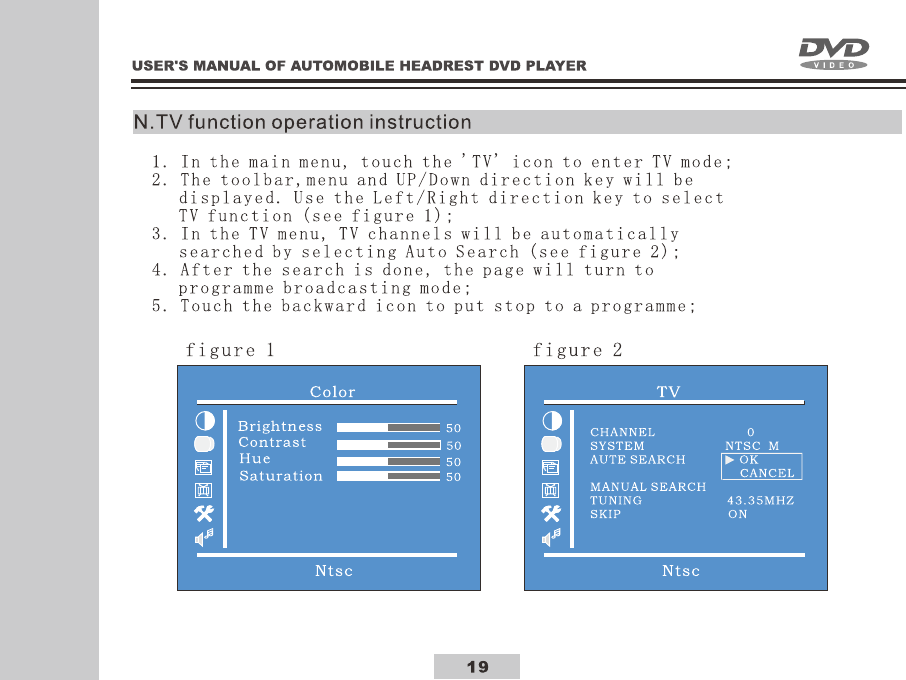 USER'S MANUAL OF AUTOMOBILE HEADREST DVD PLAYER

DVD VIDEO

N.TV function operation instruction

1. In the main menu, touch the 'TV' icon to enter TV mode;
2. The toolbar,menu and UP/Down direction key will be displayed. Use the Left/Right direction key to select TV function (see figure 1);
3. In the TV menu, TV channels will be automatically searched by selecting Auto Search (see figure 2);
4. After the search is done, the page will turn to programme broadcasting mode;
5. Touch the backward icon to put stop to a programme;

figure 1

Color

Brightness 50
Contrast 50
Hue 50
Saturation 50

Ntsc

figure 2

TV

CHANNEL 0
SYSTEM NTSC M
AUTE SEARCH ▶ OK
CANCEL
MANUAL SEARCH
TUNING 43.35MHZ
SKIP ON

Ntsc

19