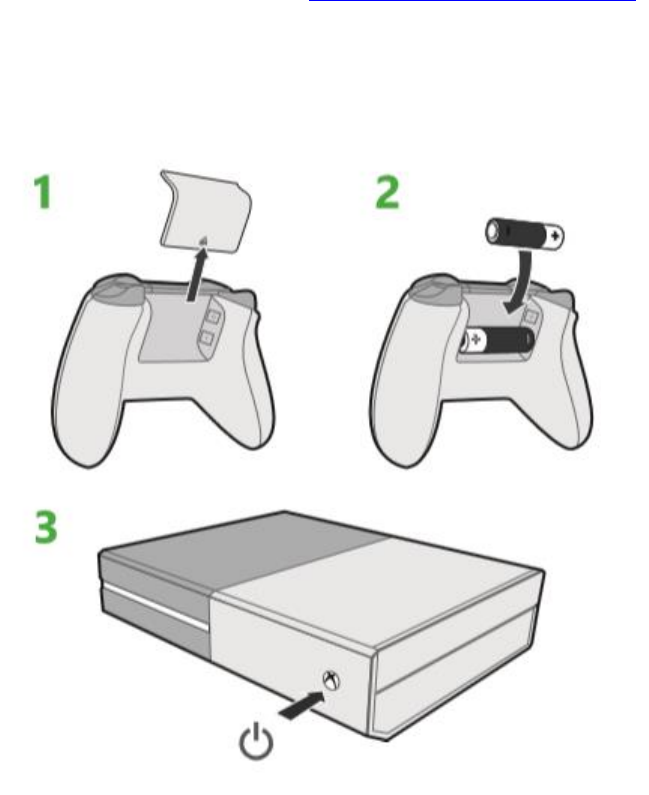 1

2

+

+

3