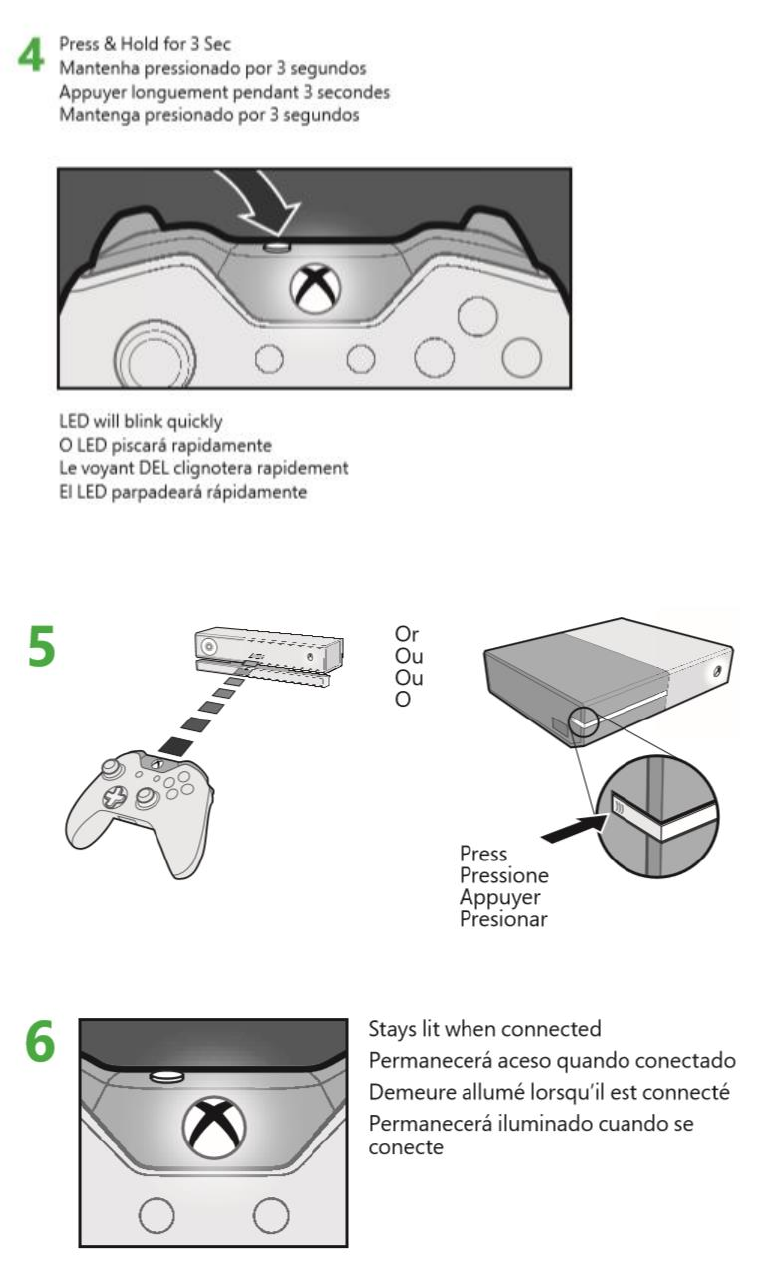 4
Press & Hold for 3 Sec
Mantenha pressionado por 3 segundos
Appuyer longuement pendant 3 secondes
Mantenga presionado por 3 segundos

LED will blink quickly
O LED piscará rapidamente
Le voyant DEL clignotera rapidement
El LED parpadeará rápidamente

5

Or
Ou
Ou
O

Press
Pressione
Appuyer
Presionar

6

Stays lit when connected
Permanecerá aceso quando conectado
Demeure allumé lorsqu'il est connecté
Permanecerá iluminado cuando se conecte