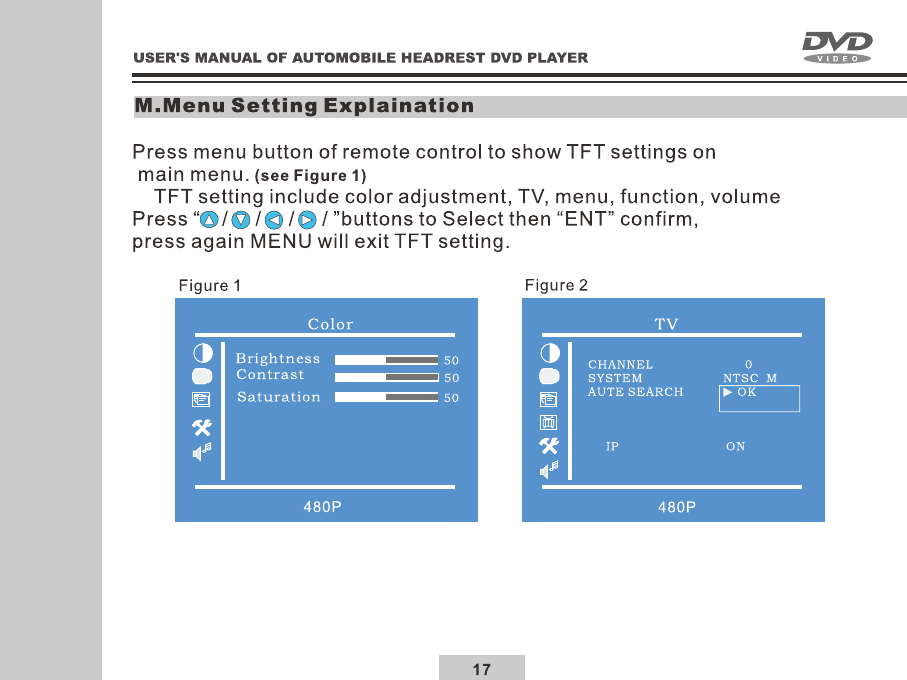 USER'S MANUAL OF AUTOMOBILE HEADREST DVD PLAYER

DVD VIDEO

M.Menu Setting Explaination

Press menu button of remote control to show TFT settings on main menu. (see Figure 1)
TFT setting include color adjustment, TV, menu, function, volume
Press “▲/▼/◀/▶/ ”buttons to Select then “ENT” confirm, press again MENU will exit TFT setting.

Figure 1

Color

Brightness 50
Contrast 50
Saturation 50

480P

Figure 2

TV

CHANNEL 0
SYSTEM NTSC M
AUTE SEARCH ▶ OK

IP ON

480P

17