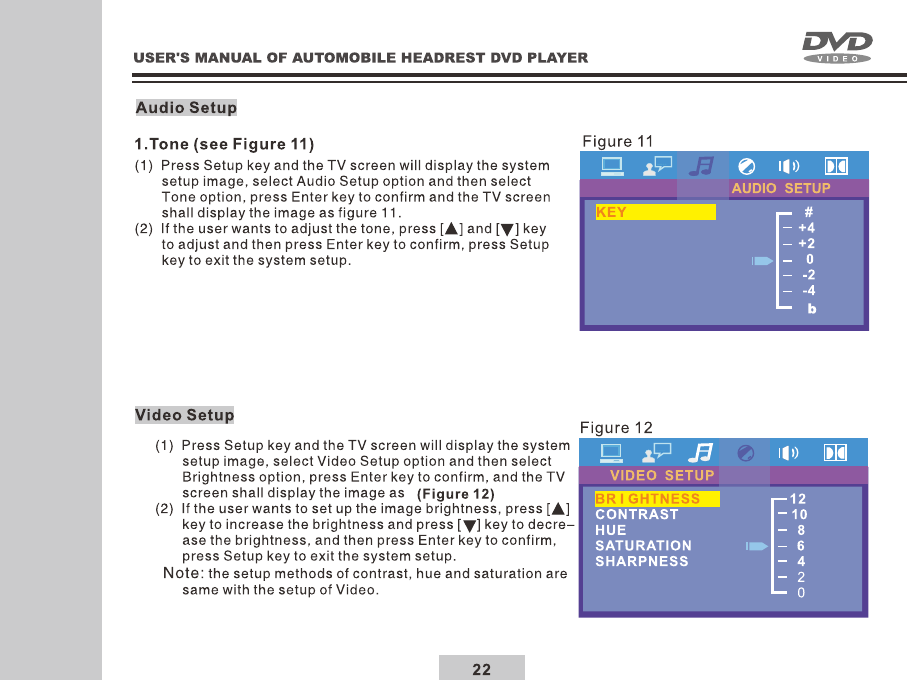 USER'S MANUAL OF AUTOMOBILE HEADREST DVD PLAYER

DVD VIDEO

Audio Setup

1.Tone (see Figure 11)

(1) Press Setup key and the TV screen will display the system setup image, select Audio Setup option and then select Tone option, press Enter key to confirm and the TV screen shall display the image as figure 11.
(2) If the user wants to adjust the tone, press [▲] and [▼] key to adjust and then press Enter key to confirm, press Setup key to exit the system setup.

Figure 11

AUDIO SETUP

KEY

#
+4
+2
0
-2
-4
b

Video Setup

(1) Press Setup key and the TV screen will display the system setup image, select Video Setup option and then select Brightness option, press Enter key to confirm, and the TV screen shall display the image as (Figure 12)
(2) If the user wants to set up the image brightness, press [▲] key to increase the brightness and press [▼] key to decrease the brightness, and then press Enter key to confirm, press Setup key to exit the system setup.
Note: the setup methods of contrast, hue and saturation are same with the setup of Video.

Figure 12

VIDEO SETUP

BRIGHTNESS
CONTRAST
HUE
SATURATION
SHARPNESS

12
10
8
6
4
2
0

22