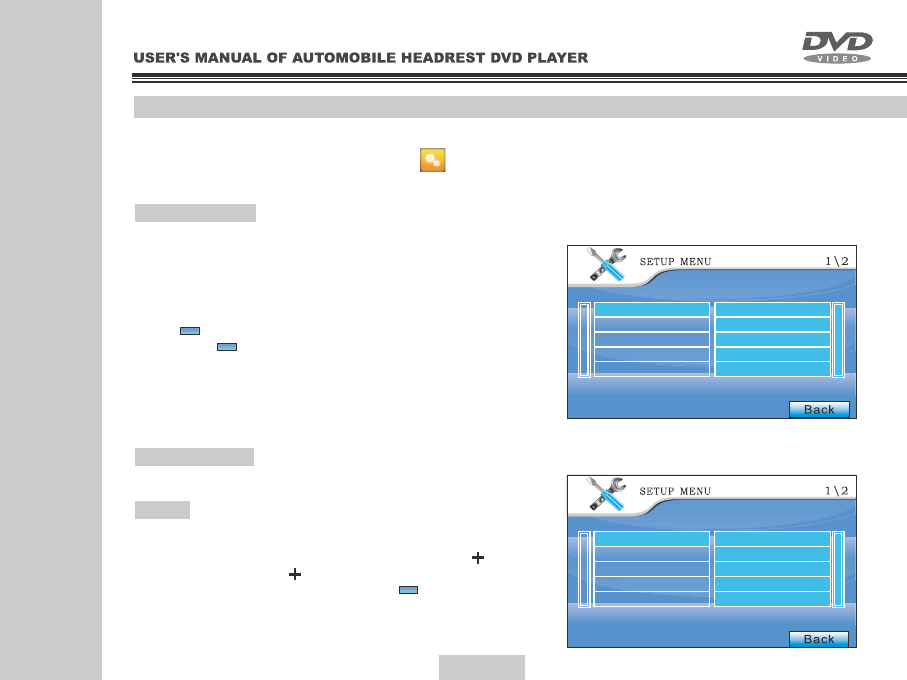 USER'S MANUAL OF AUTOMOBILE HEADREST DVD PLAYER

DVD VIDEO

SETUP MENU 1\2

Back

SETUP MENU 1\2

Back