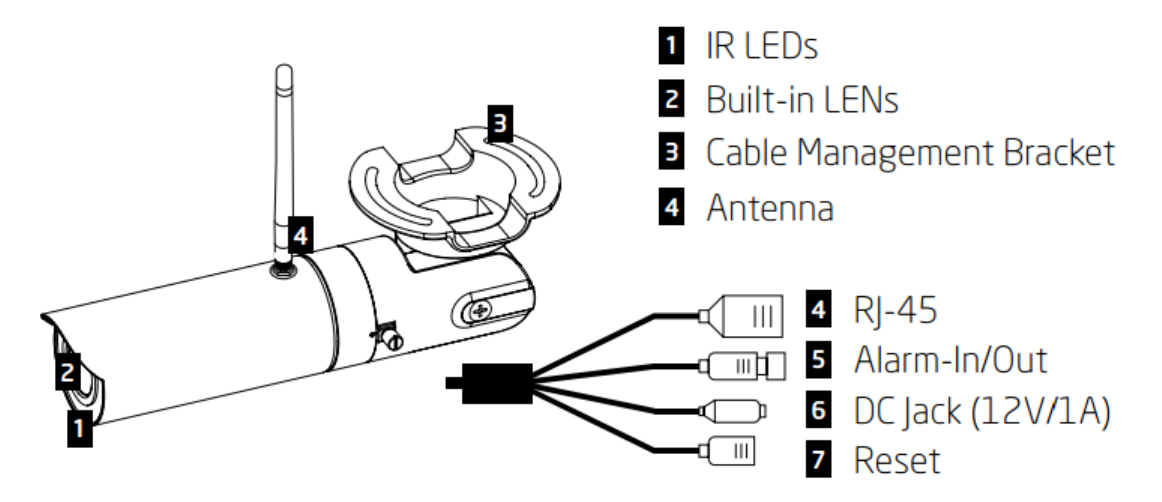 1 IR LEDs
2 Built-in LENs
3 Cable Management Bracket
4 Antenna

3

4

2

1

4 RJ-45
5 Alarm-In/Out
6 DC Jack (12V/1A)
7 Reset