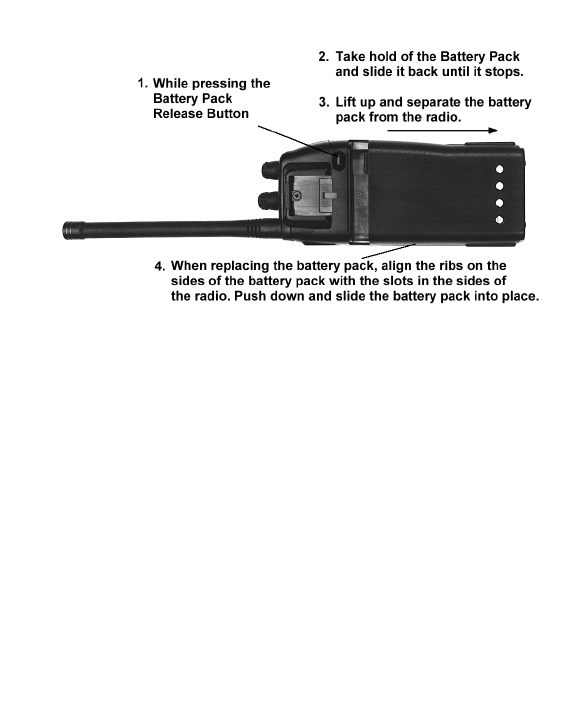 1. While pressing the Battery Pack Release Button

2. Take hold of the Battery Pack and slide it back until it stops.

3. Lift up and separate the battery pack from the radio.

4. When replacing the battery pack, align the ribs on the sides of the battery pack with the slots in the sides of the radio. Push down and slide the battery pack into place.