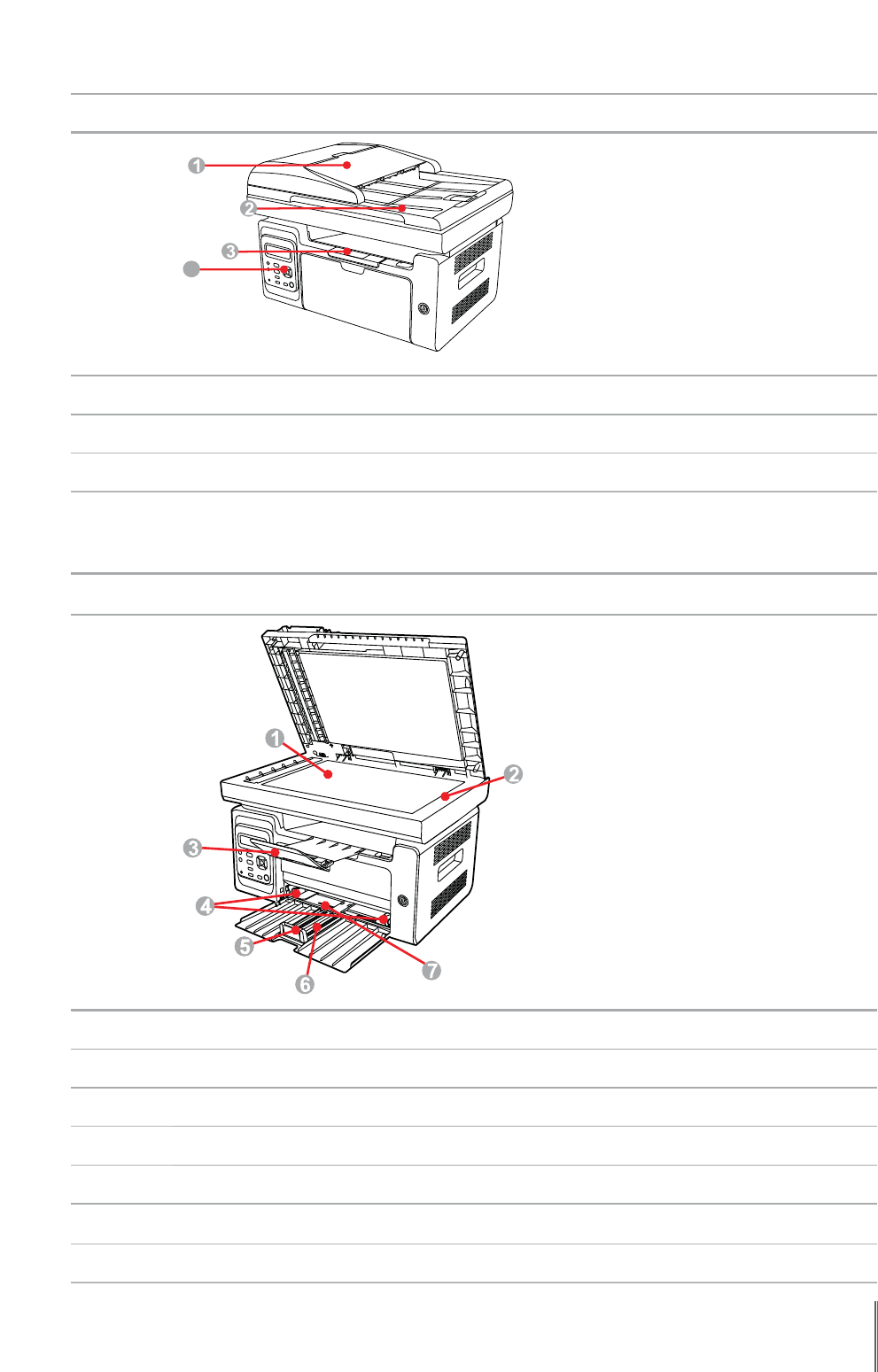 1
2
3

1
2
3
4
5
6
7