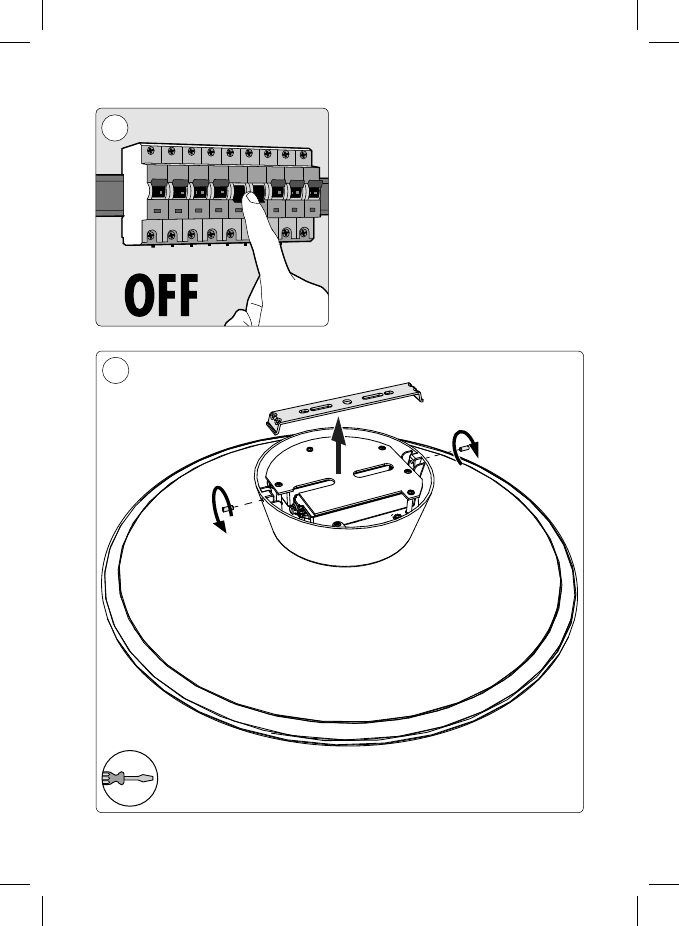 OFF