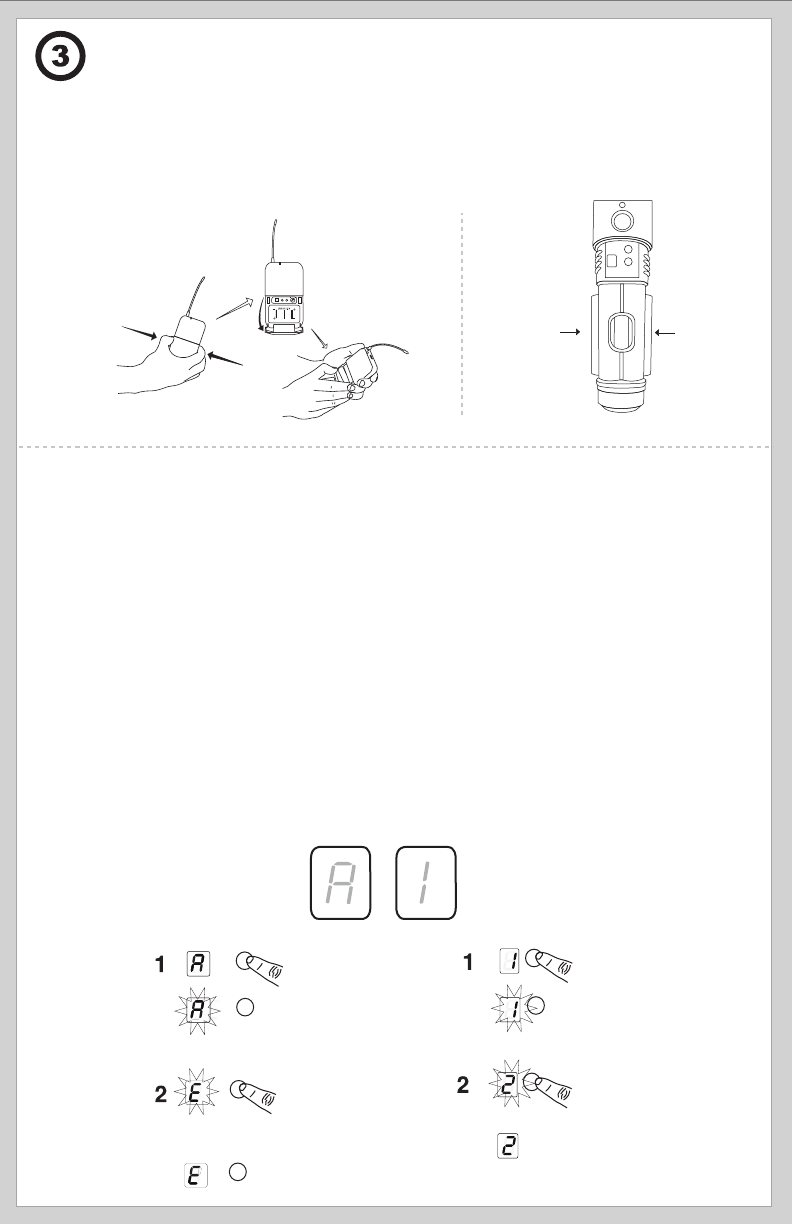 3

A 1

1 A

A

2 E

E

1 1

1

2 2

2