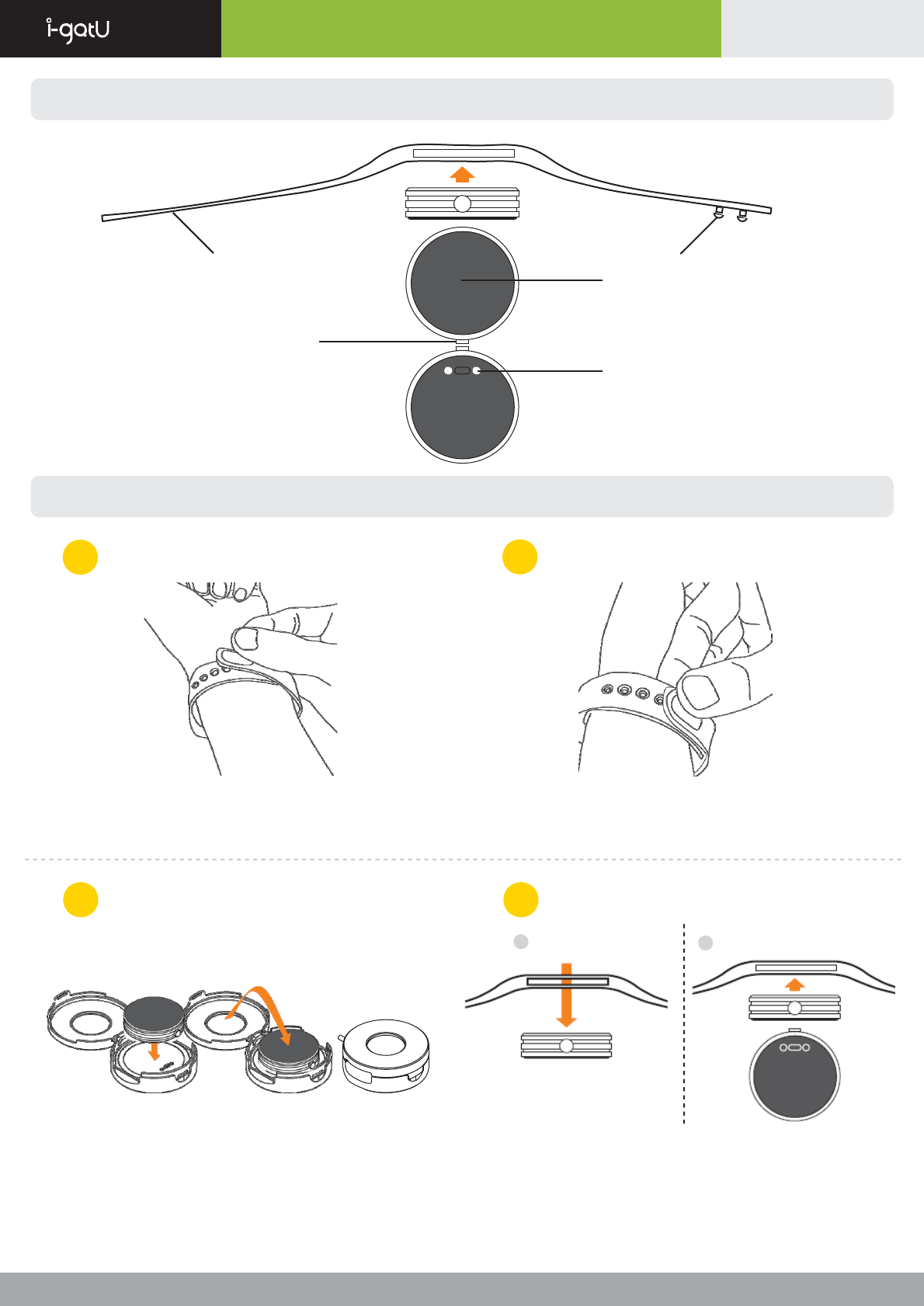 i-gotU