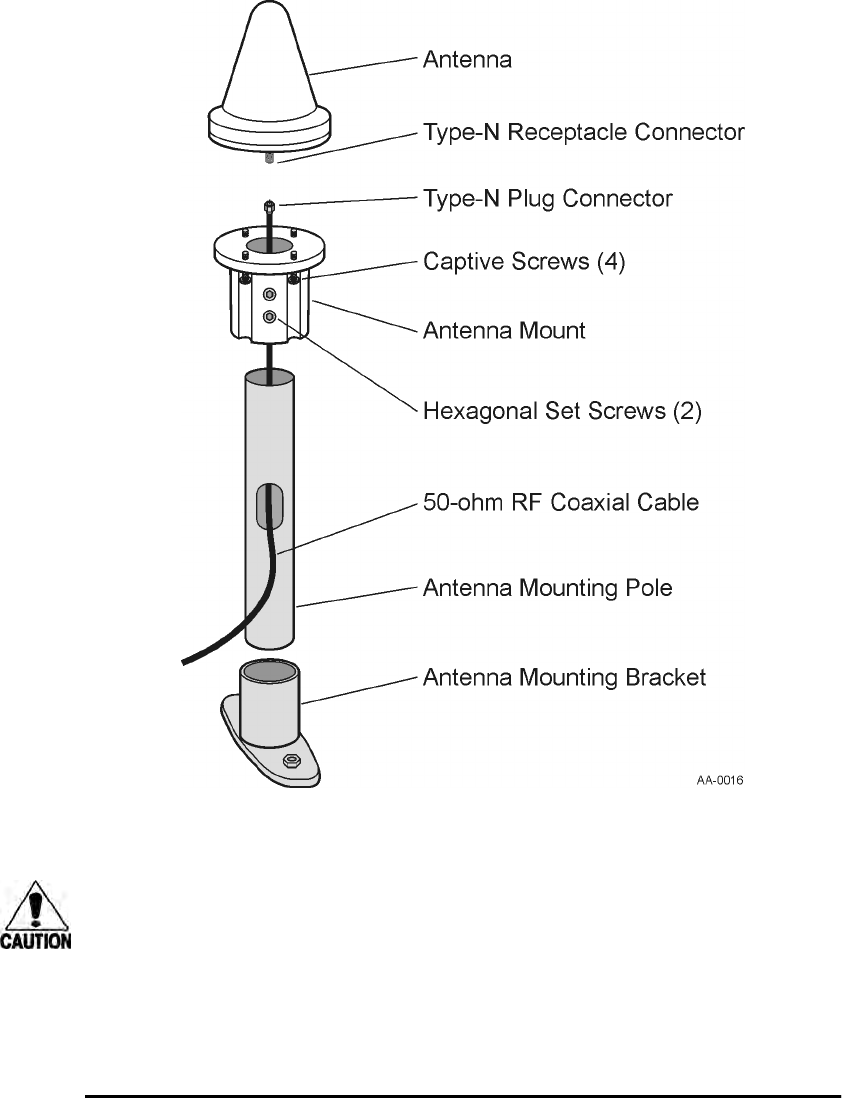 Antenna

Type-N Receptacle Connector

Type-N Plug Connector

Captive Screws (4)

Antenna Mount

Hexagonal Set Screws (2)

50-ohm RF Coaxial Cable

Antenna Mounting Pole

Antenna Mounting Bracket

AA-0016

CAUTION