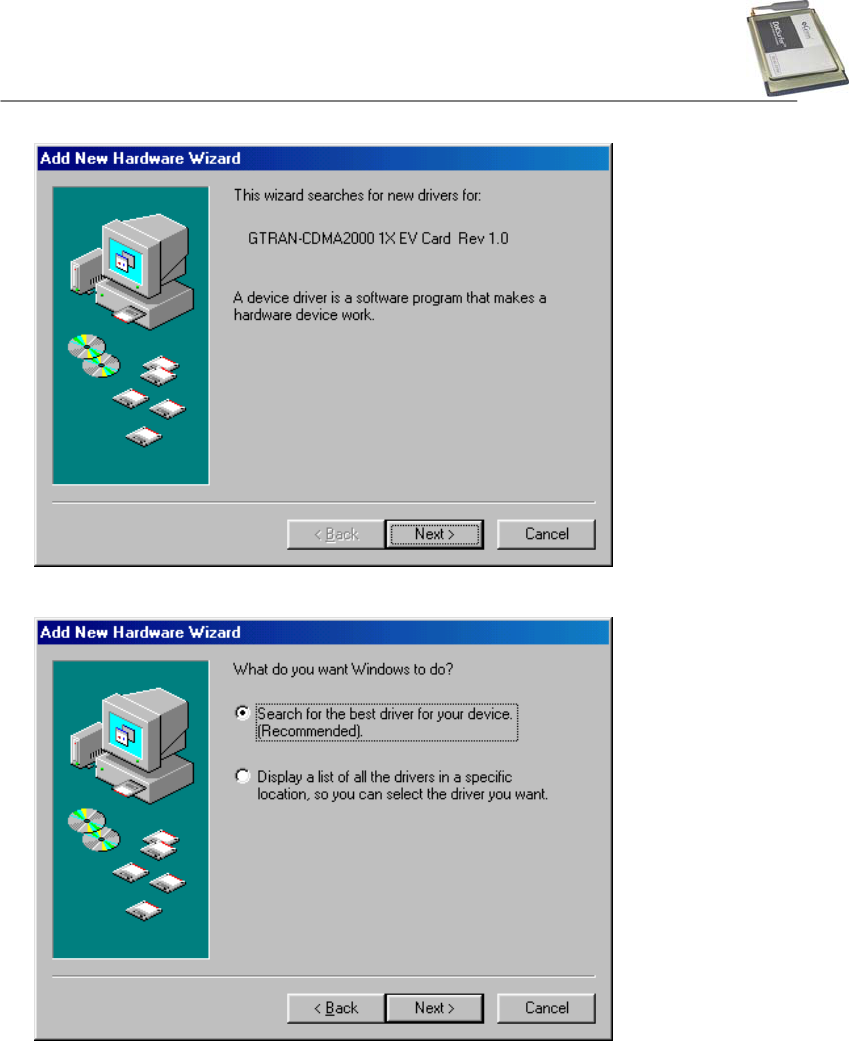 Add New Hardware Wizard

This wizard searches for new drivers for:

GTRAN-CDMA2000 1X EV Card Rev 1.0

A device driver is a software program that makes a hardware device work.

< Back Next > Cancel

Add New Hardware Wizard

What do you want Windows to do?

Search for the best driver for your device. (Recommended).

Display a list of all the drivers in a specific location, so you can select the driver you want.

< Back Next > Cancel