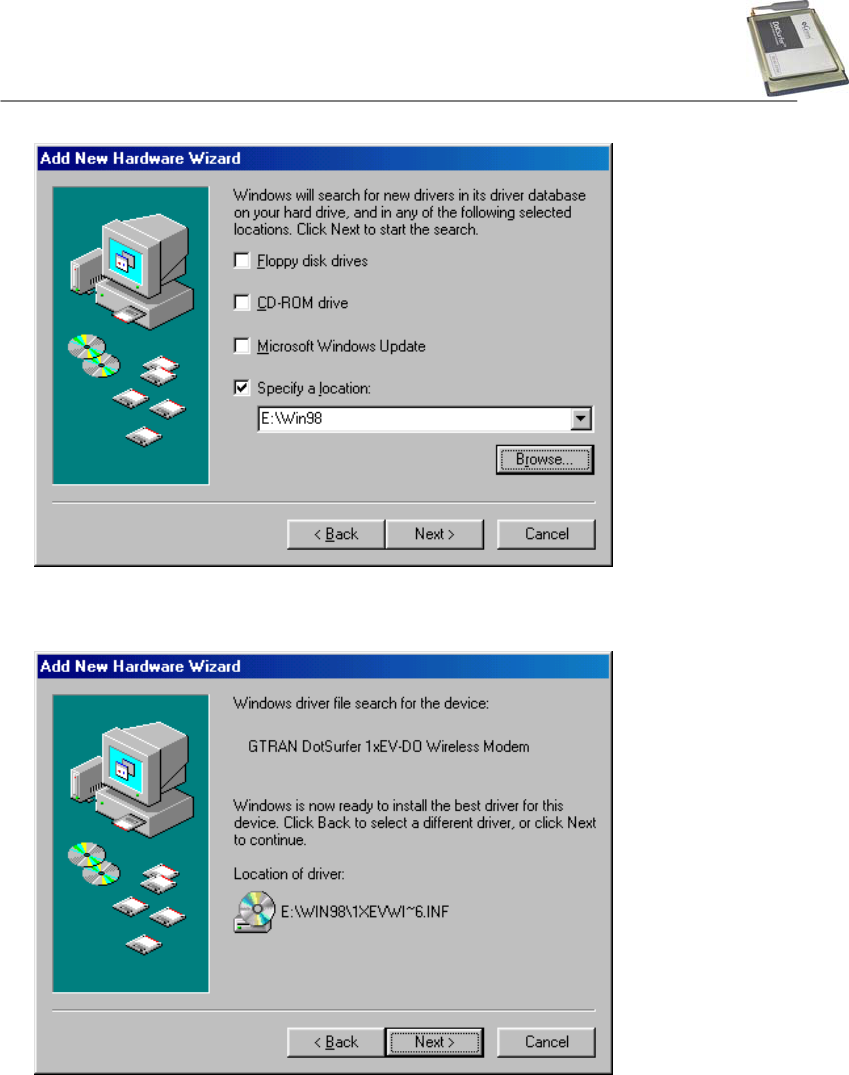 Add New Hardware Wizard

Windows will search for new drivers in its driver database on your hard drive, and in any of the following selected locations. Click Next to start the search.

Floppy disk drives

CD-ROM drive

Microsoft Windows Update

Specify a location:

E:\Win98

Browse...

< Back

Next >

Cancel

Add New Hardware Wizard

Windows driver file search for the device:

GTRAN DotSurfer 1xEV-DO Wireless Modem

Windows is now ready to install the best driver for this device. Click Back to select a different driver, or click Next to continue.

Location of driver:

E:\WIN98\1XEVWI~6.INF

< Back

Next >

Cancel