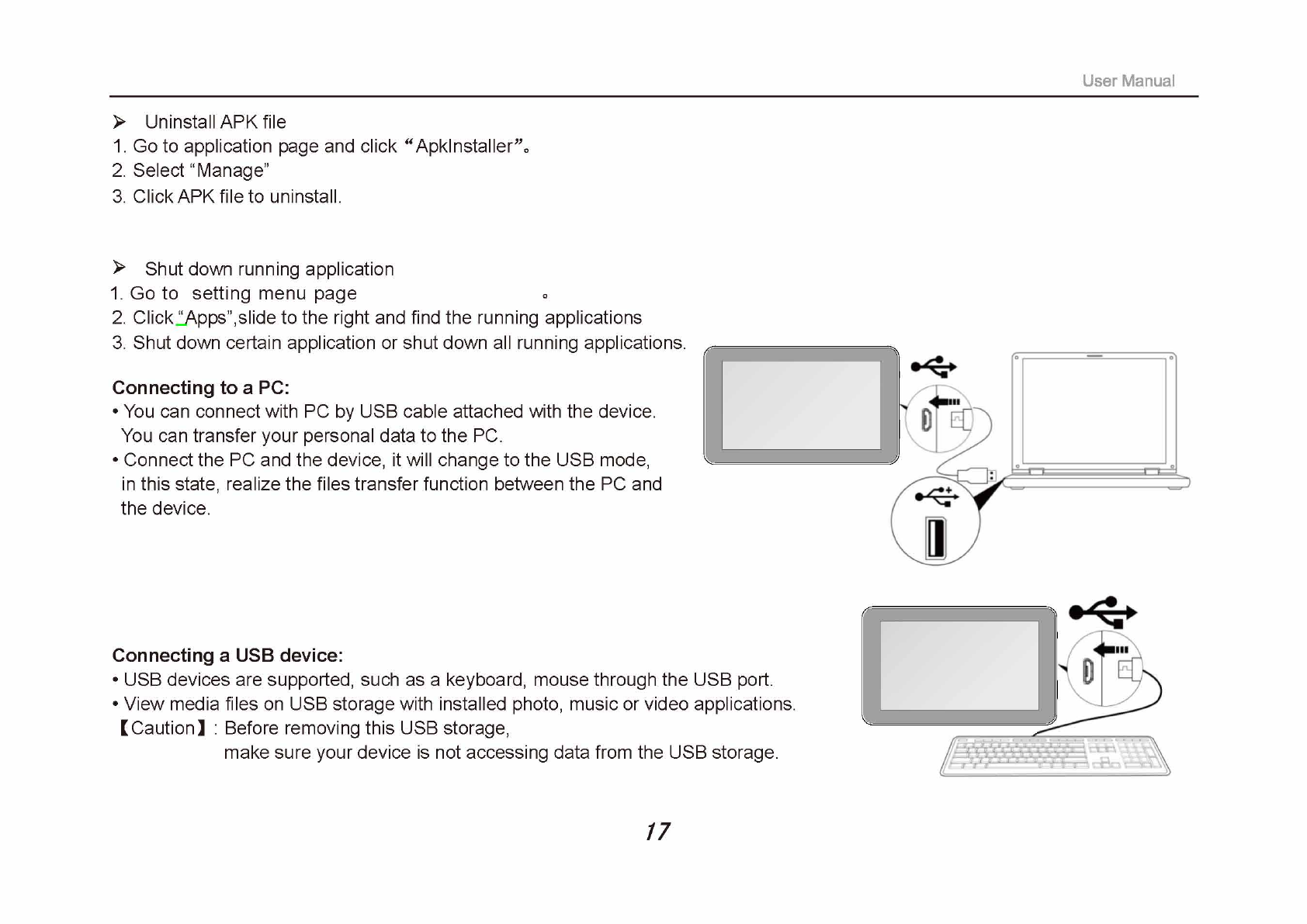 User Manual

➢ Uninstall APK file
1. Go to application page and click “ApkInstaller”。
2. Select “Manage”
3. Click APK file to uninstall.

➢ Shut down running application
1. Go to setting menu page 。
2. Click “Apps”,slide to the right and find the running applications
3. Shut down certain application or shut down all running applications.

Connecting to a PC:
• You can connect with PC by USB cable attached with the device. You can transfer your personal data to the PC.
• Connect the PC and the device, it will change to the USB mode, in this state, realize the files transfer function between the PC and the device.

Connecting a USB device:
• USB devices are supported, such as a keyboard, mouse through the USB port.
• View media files on USB storage with installed photo, music or video applications.
【Caution】: Before removing this USB storage,
make sure your device is not accessing data from the USB storage.

17