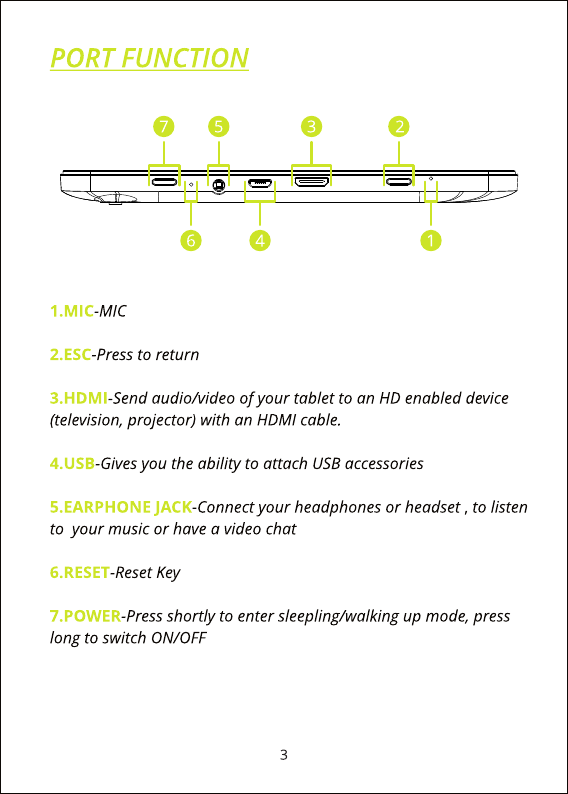 PORT FUNCTION

7 5 3 2

6 4 1

1.MIC-MIC

2.ESC-Press to return

3.HDMI-Send audio/video of your tablet to an HD enabled device (television, projector) with an HDMI cable.

4.USB-Gives you the ability to attach USB accessories

5.EARPHONE JACK-Connect your headphones or headset , to listen to your music or have a video chat

6.RESET-Reset Key

7.POWER-Press shortly to enter sleepling/walking up mode, press long to switch ON/OFF

3