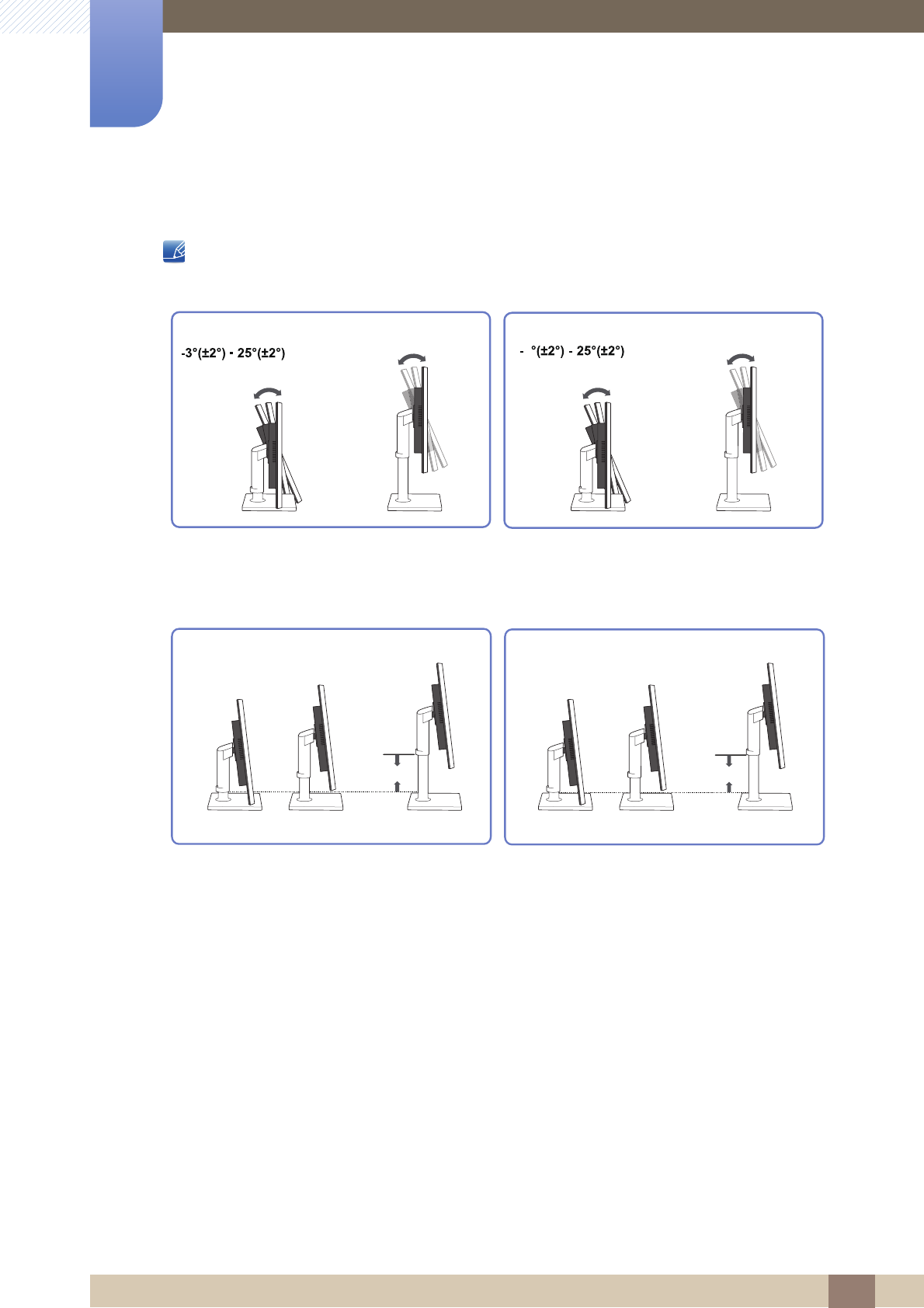 -3°(±2°) - 25°(±2°)

- °(±2°) - 25°(±2°)