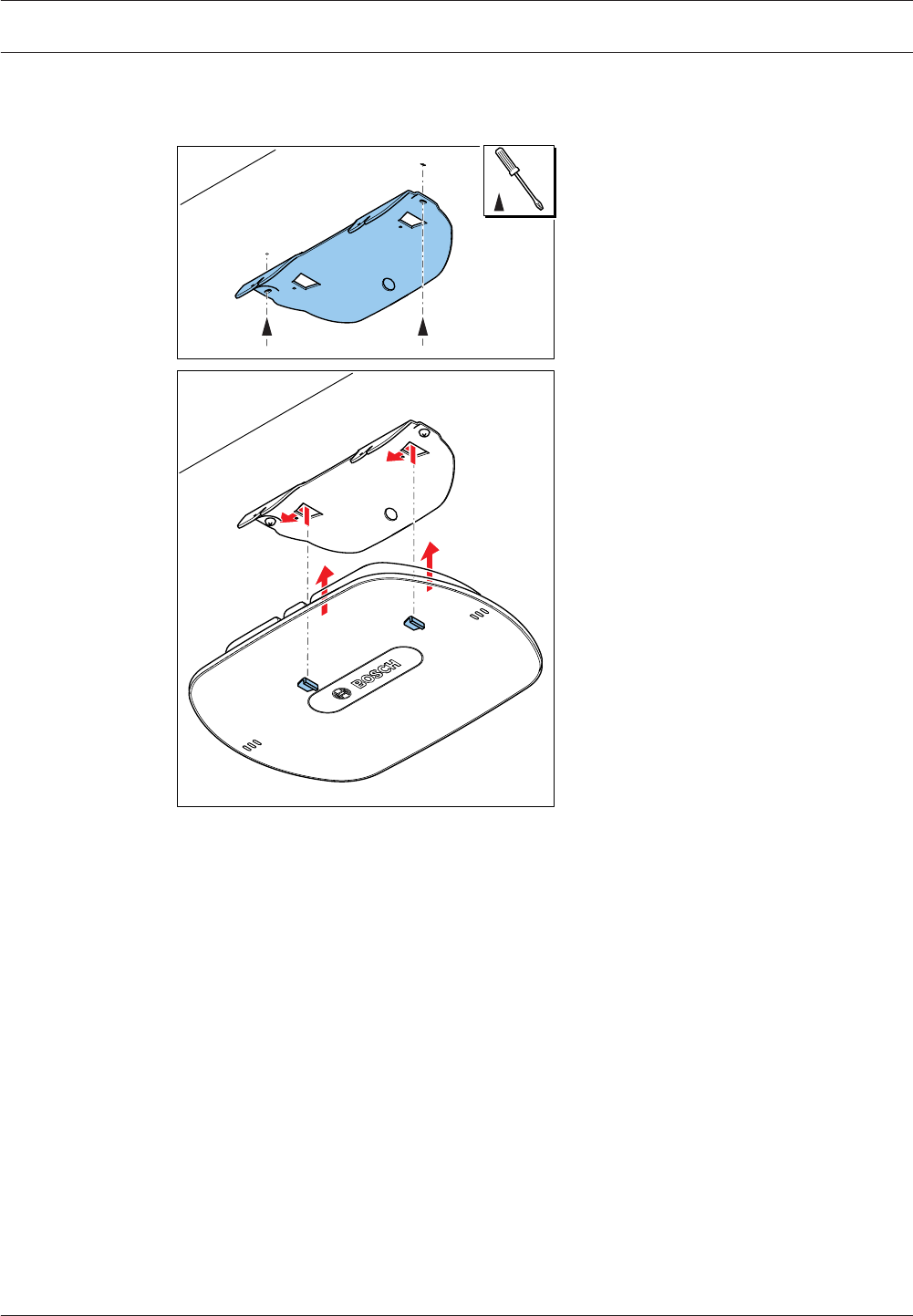 BOSCH