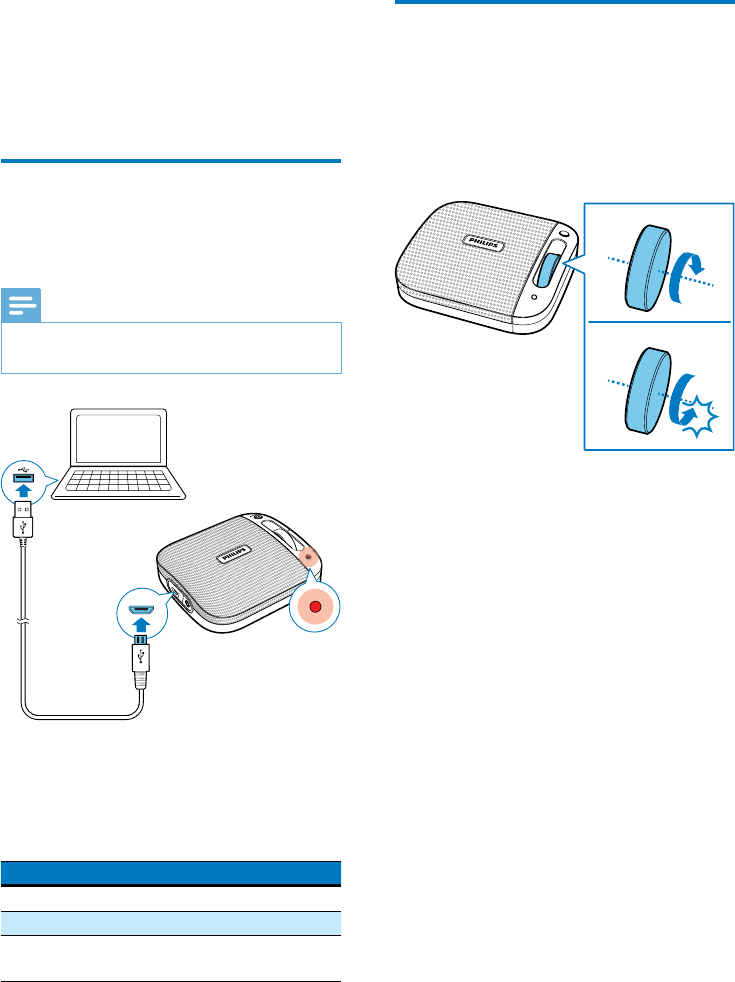 PHILIPS

PHILIPS