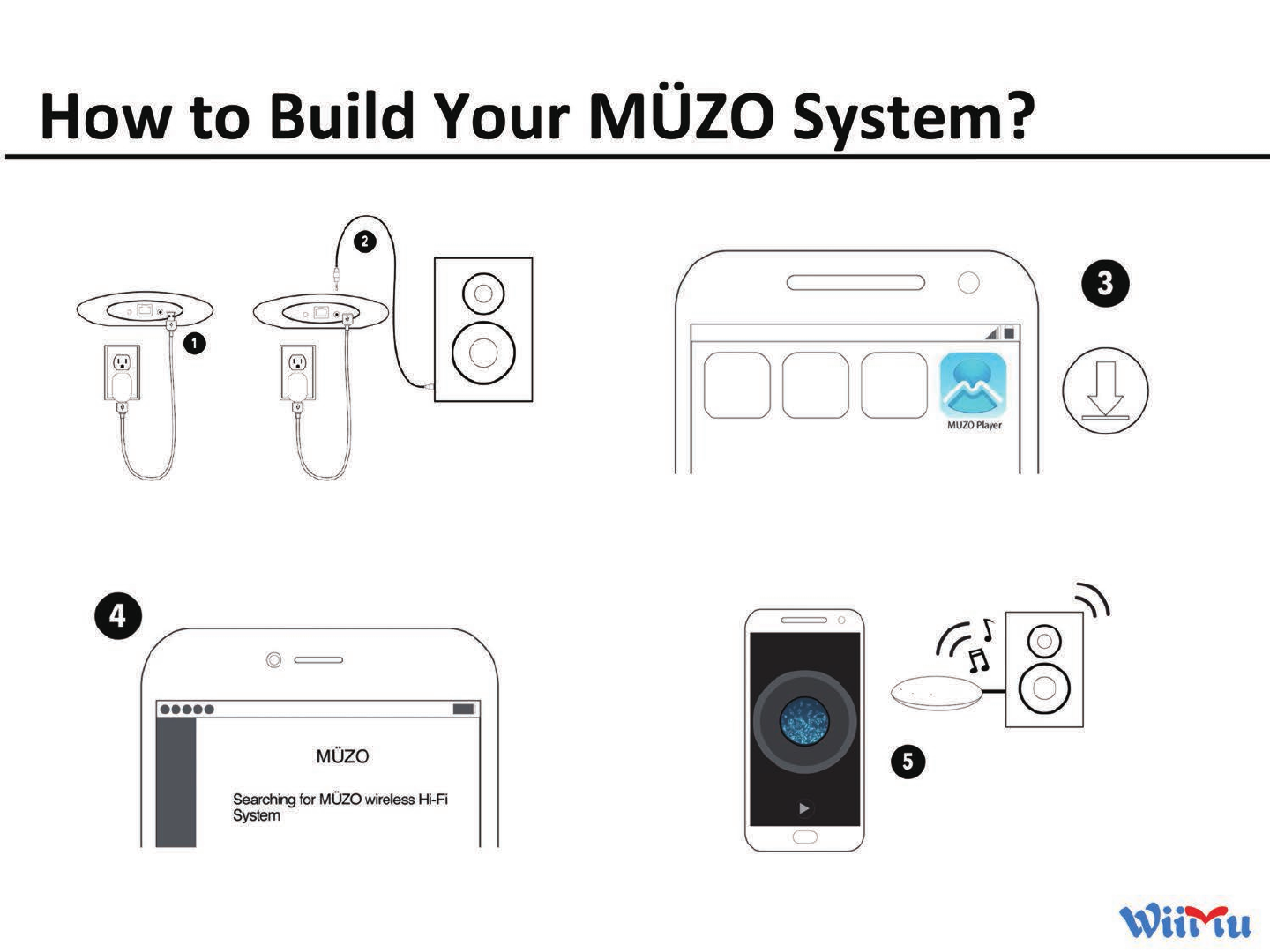 How to Build Your MÜZO System?

1

2

3

MUZO Player

4

MÜZO

Searching for MÜZO wireless Hi-Fi System

5

WiiMu