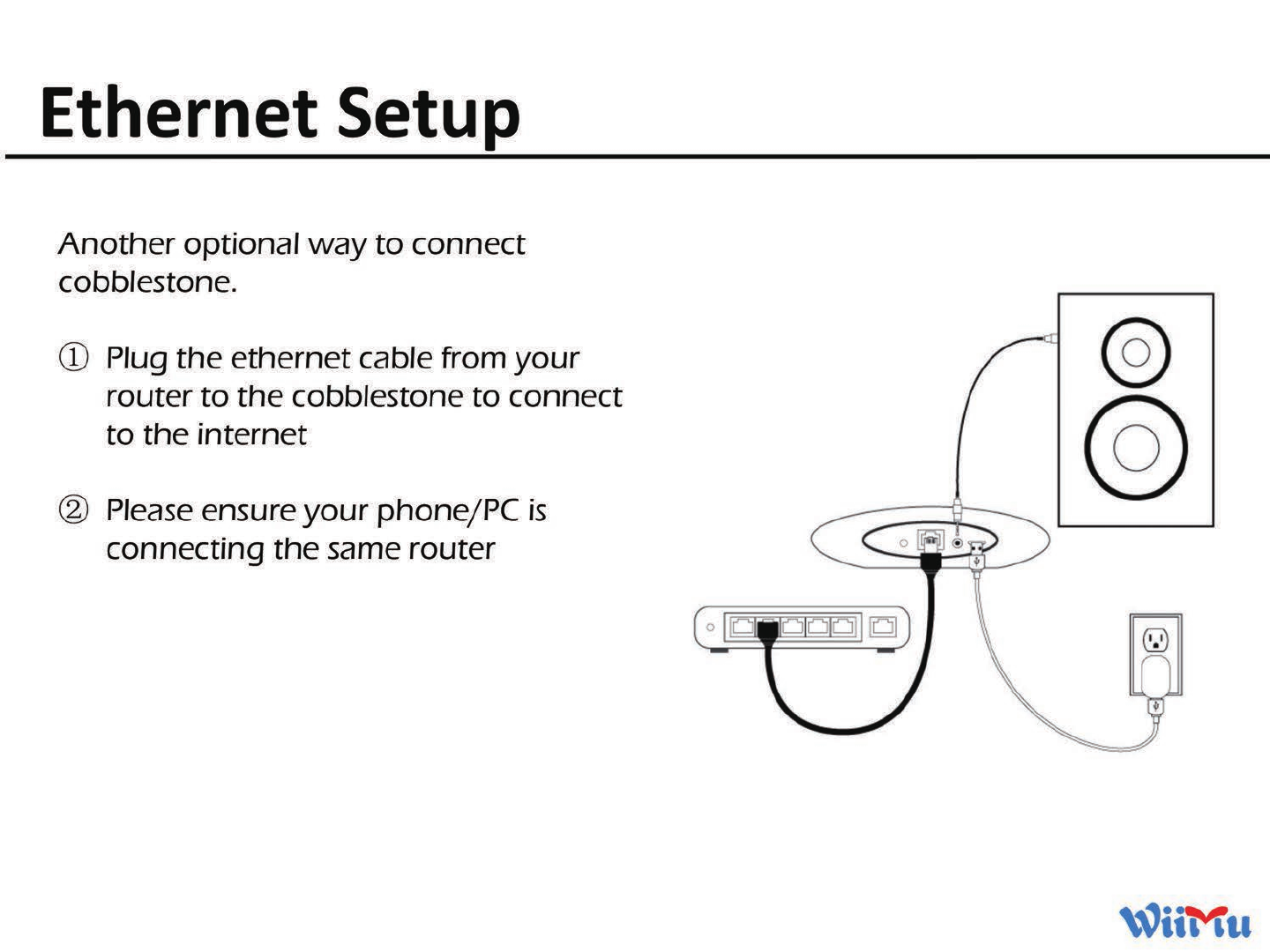 Ethernet Setup

Another optional way to connect cobblestone.

① Plug the ethernet cable from your router to the cobblestone to connect to the internet

② Please ensure your phone/PC is connecting the same router

WiiMu