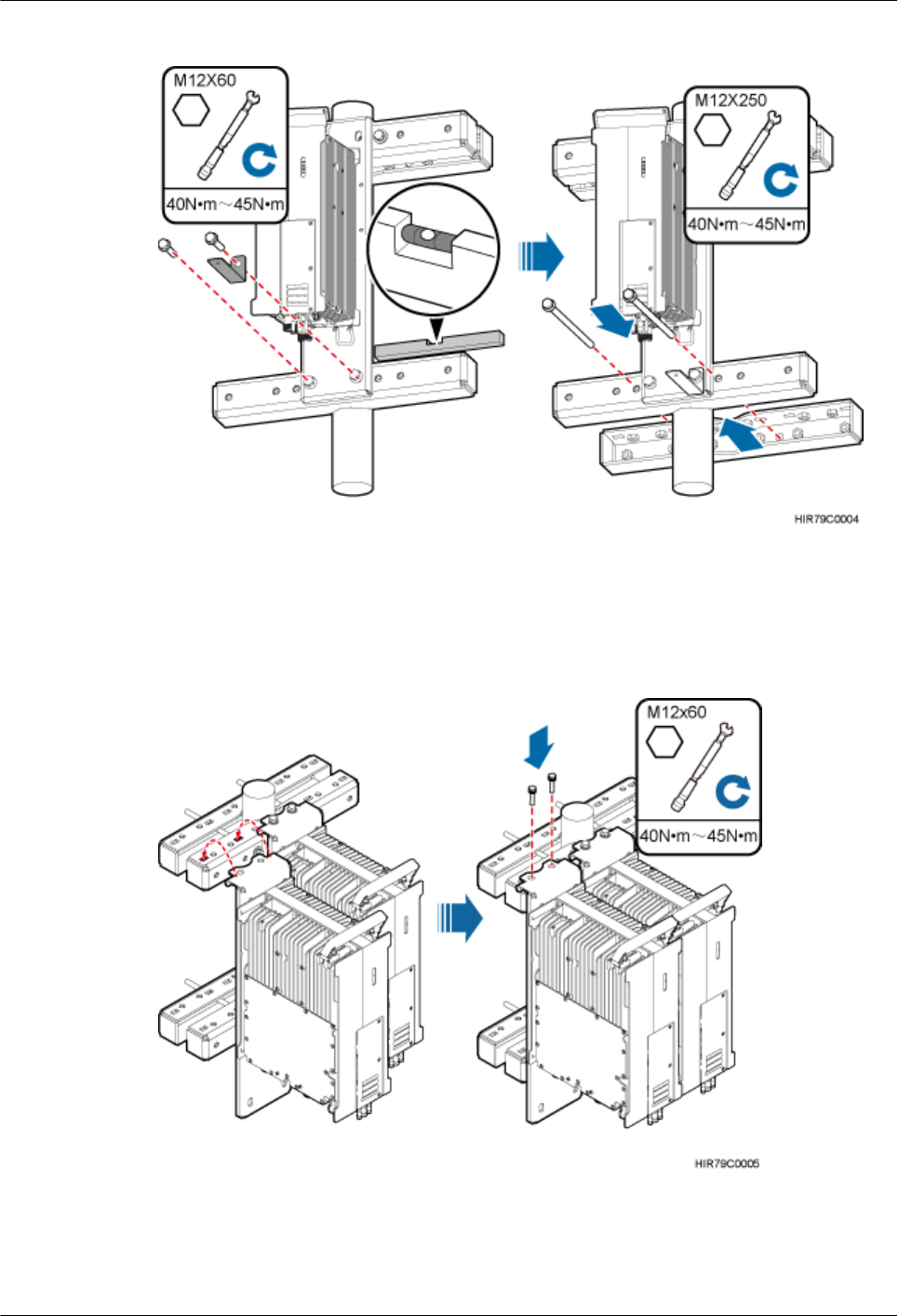 M12X60

40N•m～45N•m

M12X250

40N•m～45N•m

HIR79C0004

M12x60

40N•m～45N•m

HIR79C0005