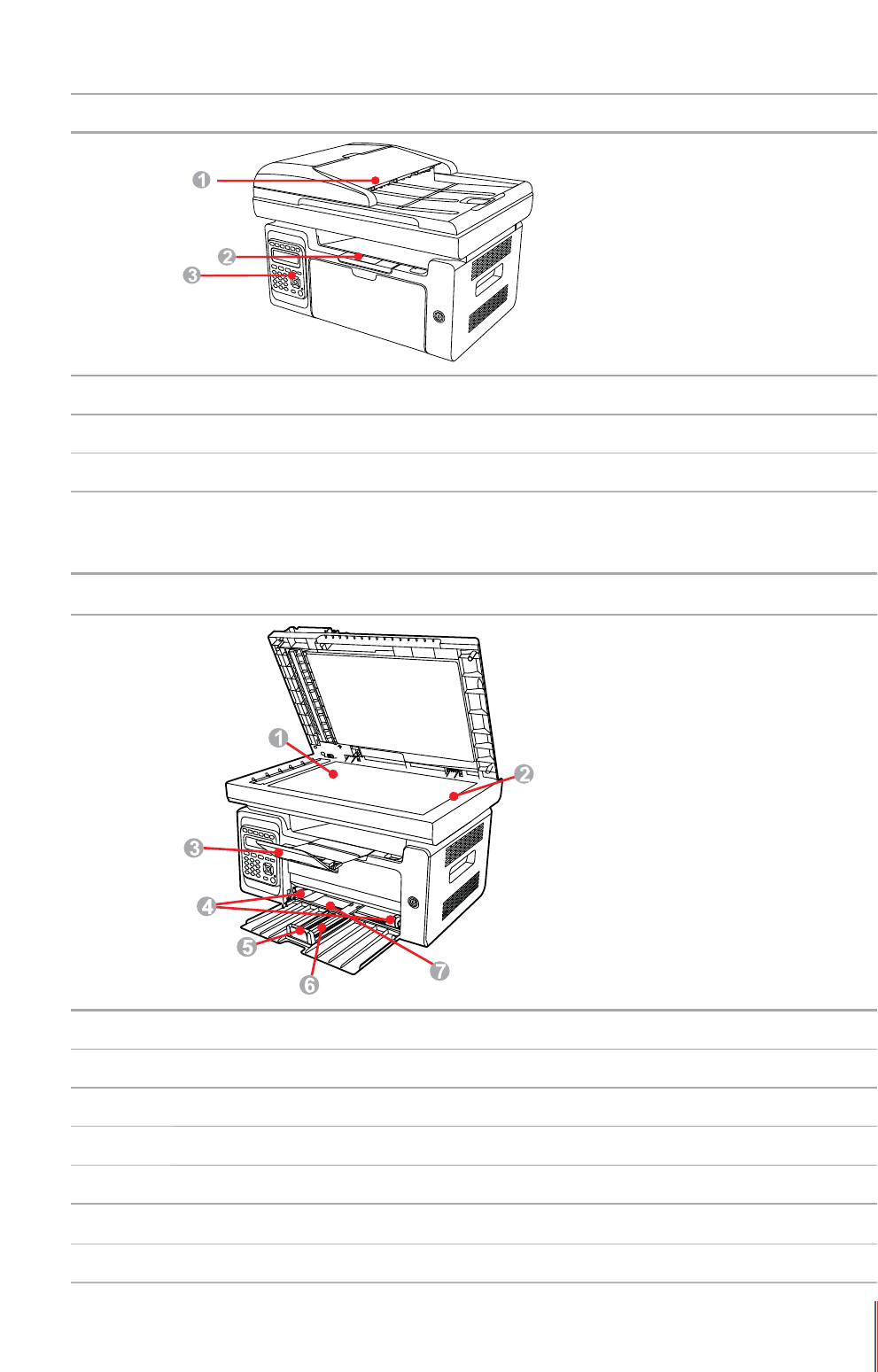 1
2
3

1
2
3
4
5
6
7