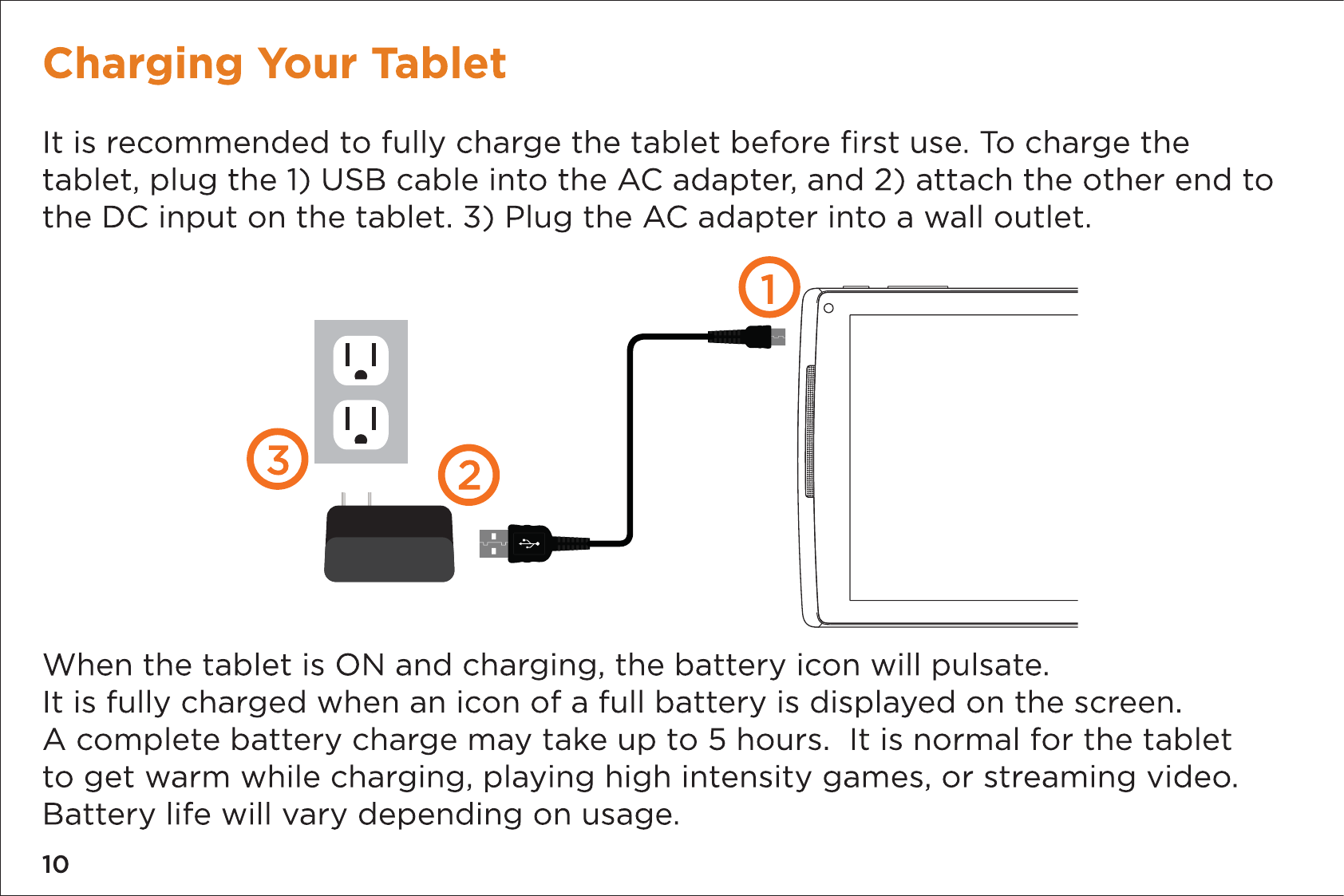 Charging Your Tablet

It is recommended to fully charge the tablet before first use. To charge the tablet, plug the 1) USB cable into the AC adapter, and 2) attach the other end to the DC input on the tablet. 3) Plug the AC adapter into a wall outlet.

1

3

2

When the tablet is ON and charging, the battery icon will pulsate.
It is fully charged when an icon of a full battery is displayed on the screen.
A complete battery charge may take up to 5 hours. It is normal for the tablet to get warm while charging, playing high intensity games, or streaming video. Battery life will vary depending on usage.

10