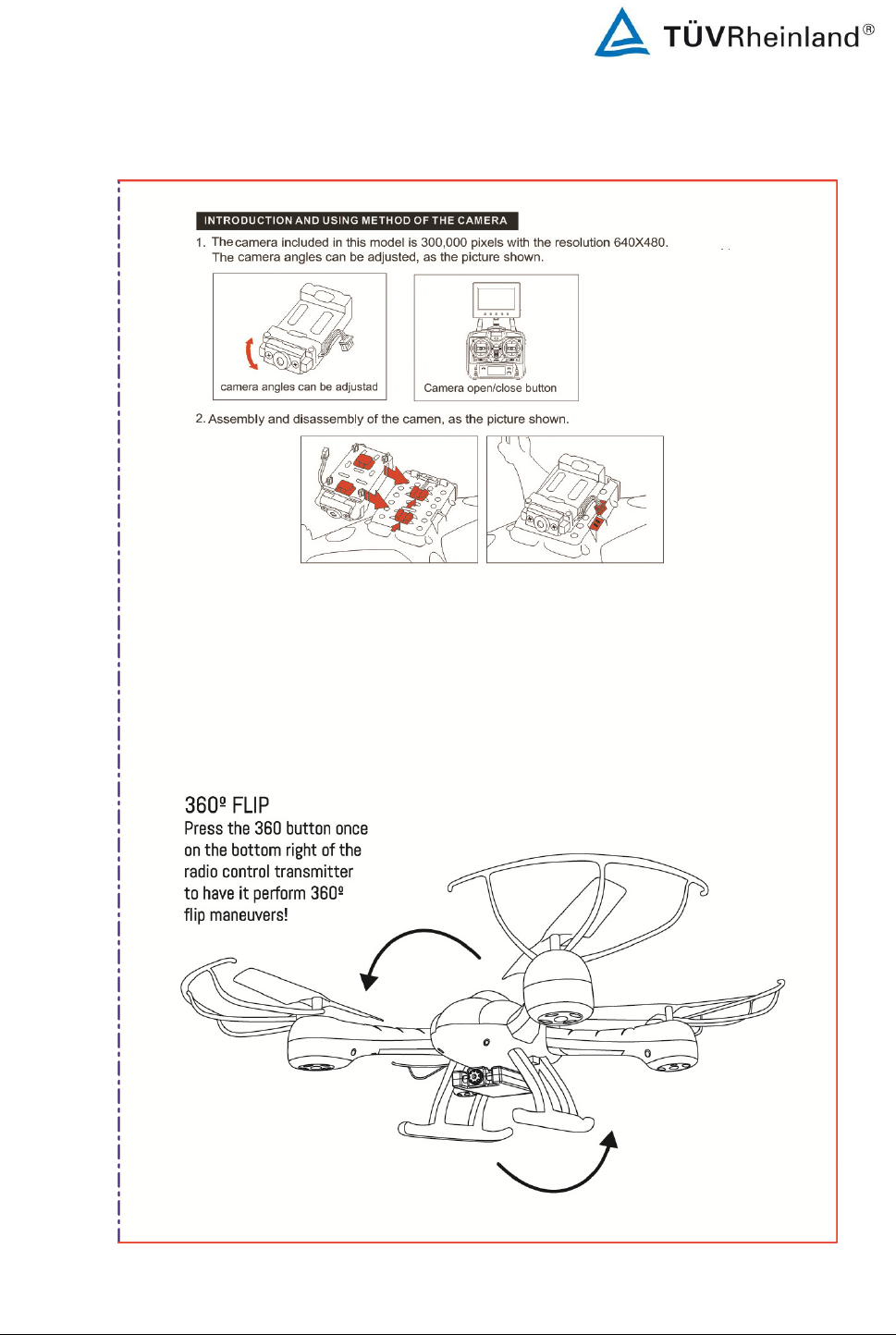 TÜVRheinland®

INTRODUCTION AND USING METHOD OF THE CAMERA

1. The camera included in this model is 300,000 pixels with the resolution 640X480. The camera angles can be adjusted, as the picture shown.

camera angles can be adjustad

Camera open/close button

2. Assembly and disassembly of the camen, as the picture shown.

360º FLIP
Press the 360 button once on the bottom right of the radio control transmitter to have it perform 360º flip maneuvers!