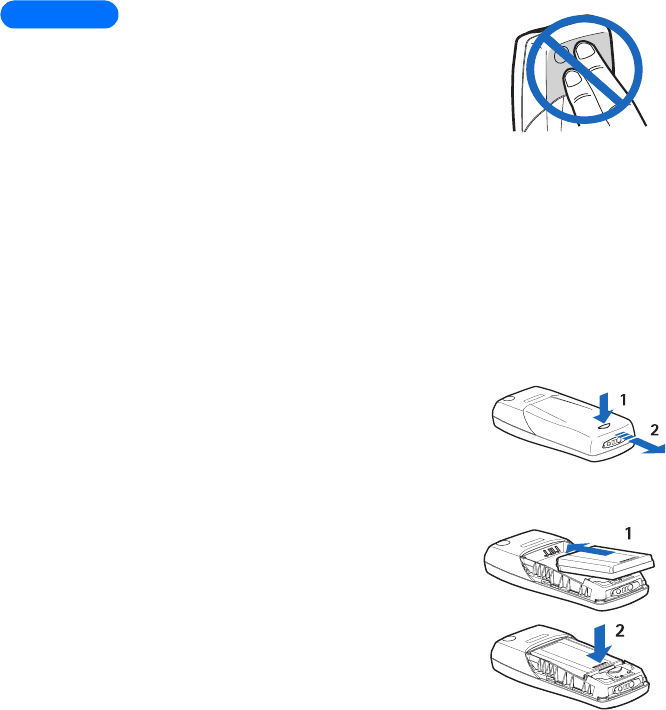 1
2
1
2